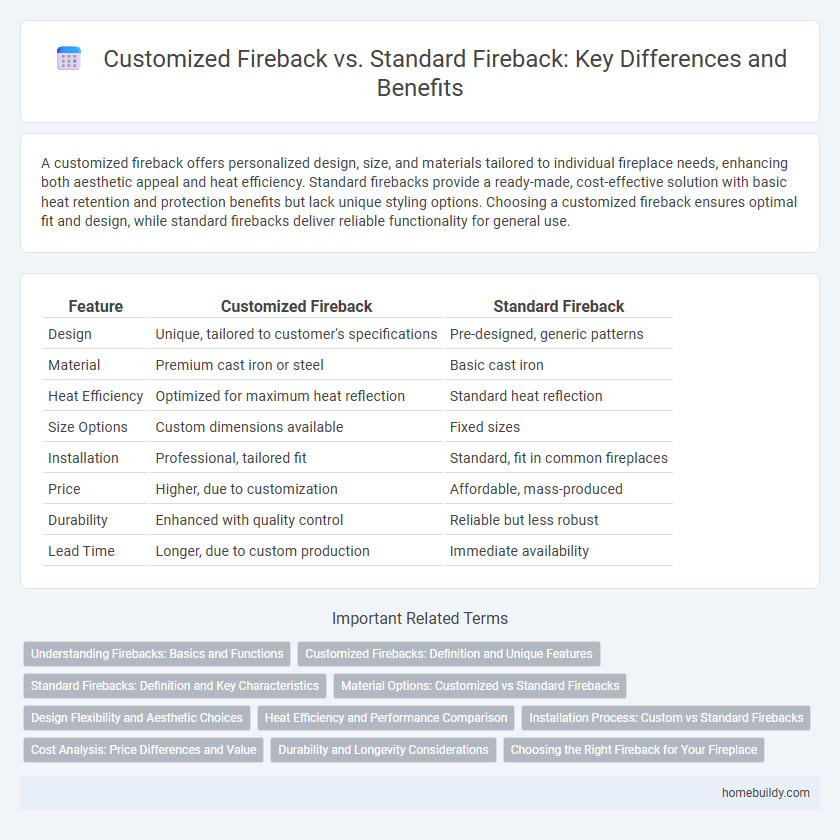 Customized Fireback vs. Standard Fireback: Key Differences and Benefits

A customized fireback offers personalized design, size, and materials tailored to individual fireplace needs, enhancing both aesthetic appeal and heat efficiency. Standard firebacks provide a ready-made, cost-effective solution with basic heat retention and protection benefits but lack unique styling options. Choosing a customized fireback ensures optimal fit and design, while standard firebacks deliver reliable functionality for general use.

| Feature | Customized Fireback | Standard Fireback |
|---|---|---|
| Design | Unique, tailored to customer's specifications | Pre-designed, generic patterns |
| Material | Premium cast iron or steel | Basic cast iron |
| Heat Efficiency | Optimized for maximum heat reflection | Standard heat reflection |
| Size Options | Custom dimensions available | Fixed sizes |
| Installation | Professional, tailored fit | Standard, fit in common fireplaces |
| Price | Higher, due to customization | Affordable, mass-produced |
| Durability | Enhanced with quality control | Reliable but less robust |
| Lead Time | Longer, due to custom production | Immediate availability |

Important Related Terms

Understanding Firebacks: Basics and Functions
Customized Firebacks: Definition and Unique Features
Standard Firebacks: Definition and Key Characteristics
Material Options: Customized vs Standard Firebacks
Design Flexibility and Aesthetic Choices
Heat Efficiency and Performance Comparison
Installation Process: Custom vs Standard Firebacks
Cost Analysis: Price Differences and Value
Durability and Longevity Considerations
Choosing the Right Fireback for Your Fireplace

homebuildy.com