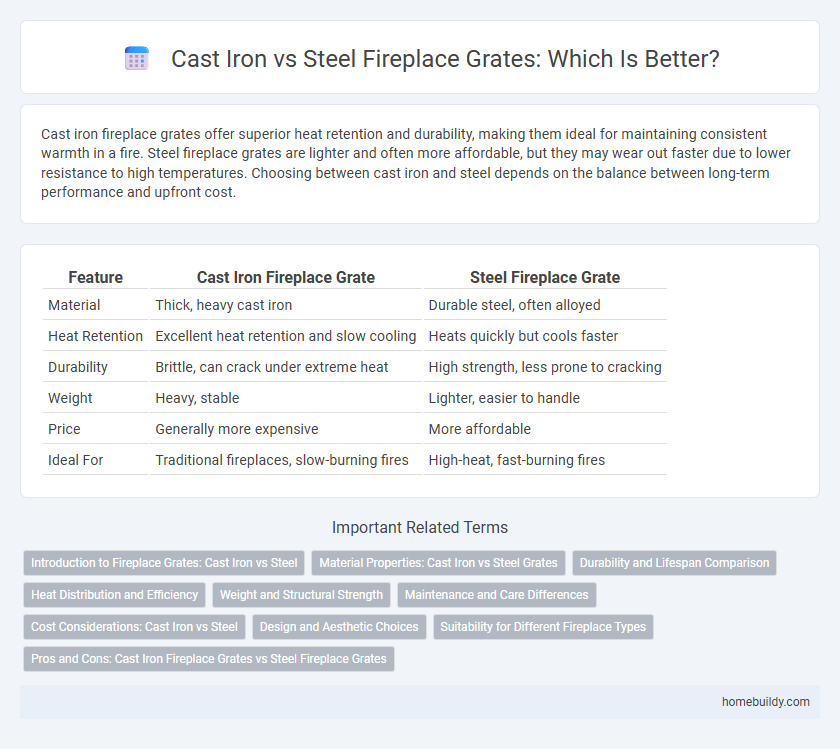 Cast Iron vs Steel Fireplace Grates: Which Is Better?

Cast iron fireplace grates offer superior heat retention and durability, making them ideal for maintaining consistent warmth in a fire. Steel fireplace grates are lighter and often more affordable, but they may wear out faster due to lower resistance to high temperatures. Choosing between cast iron and steel depends on the balance between long-term performance and upfront cost.

| Feature | Cast Iron Fireplace Grate | Steel Fireplace Grate |
|---|---|---|
| Material | Thick, heavy cast iron | Durable steel, often alloyed |
| Heat Retention | Excellent heat retention and slow cooling | Heats quickly but cools faster |
| Durability | Brittle, can crack under extreme heat | High strength, less prone to cracking |
| Weight | Heavy, stable | Lighter, easier to handle |
| Price | Generally more expensive | More affordable |
| Ideal For | Traditional fireplaces, slow-burning fires | High-heat, fast-burning fires |

Important Related Terms

Introduction to Fireplace Grates: Cast Iron vs Steel
Material Properties: Cast Iron vs Steel Grates
Durability and Lifespan Comparison
Heat Distribution and Efficiency
Weight and Structural Strength
Maintenance and Care Differences
Cost Considerations: Cast Iron vs Steel
Design and Aesthetic Choices
Suitability for Different Fireplace Types
Pros and Cons: Cast Iron Fireplace Grates vs Steel Fireplace Grates

homebuildy.com