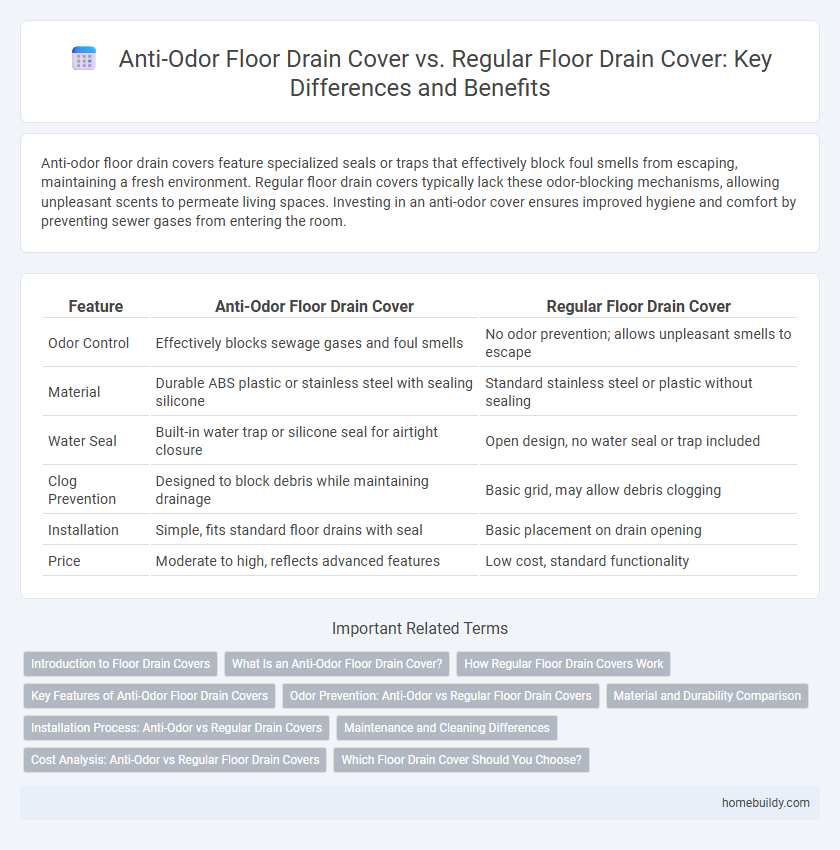 Anti-Odor Floor Drain Cover vs. Regular Floor Drain Cover: Key Differences and Benefits

Anti-odor floor drain covers feature specialized seals or traps that effectively block foul smells from escaping, maintaining a fresh environment. Regular floor drain covers typically lack these odor-blocking mechanisms, allowing unpleasant scents to permeate living spaces. Investing in an anti-odor cover ensures improved hygiene and comfort by preventing sewer gases from entering the room.

| Feature | Anti-Odor Floor Drain Cover | Regular Floor Drain Cover |
|---|---|---|
| Odor Control | Effectively blocks sewage gases and foul smells | No odor prevention; allows unpleasant smells to escape |
| Material | Durable ABS plastic or stainless steel with sealing silicone | Standard stainless steel or plastic without sealing |
| Water Seal | Built-in water trap or silicone seal for airtight closure | Open design, no water seal or trap included |
| Clog Prevention | Designed to block debris while maintaining drainage | Basic grid, may allow debris clogging |
| Installation | Simple, fits standard floor drains with seal | Basic placement on drain opening |
| Price | Moderate to high, reflects advanced features | Low cost, standard functionality |

Important Related Terms

Introduction to Floor Drain Covers
What Is an Anti-Odor Floor Drain Cover?
How Regular Floor Drain Covers Work
Key Features of Anti-Odor Floor Drain Covers
Odor Prevention: Anti-Odor vs Regular Floor Drain Covers
Material and Durability Comparison
Installation Process: Anti-Odor vs Regular Drain Covers
Maintenance and Cleaning Differences
Cost Analysis: Anti-Odor vs Regular Floor Drain Covers
Which Floor Drain Cover Should You Choose?

homebuildy.com