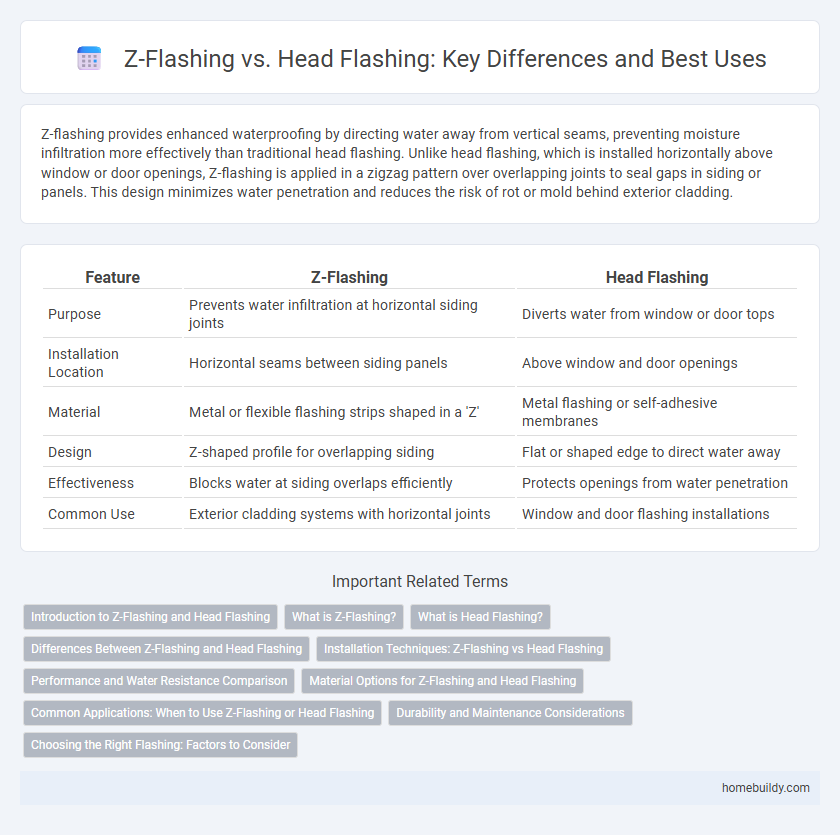 Z-Flashing vs. Head Flashing: Key Differences and Best Uses

Z-flashing provides enhanced waterproofing by directing water away from vertical seams, preventing moisture infiltration more effectively than traditional head flashing. Unlike head flashing, which is installed horizontally above window or door openings, Z-flashing is applied in a zigzag pattern over overlapping joints to seal gaps in siding or panels. This design minimizes water penetration and reduces the risk of rot or mold behind exterior cladding.

| Feature | Z-Flashing | Head Flashing |
|---|---|---|
| Purpose | Prevents water infiltration at horizontal siding joints | Diverts water from window or door tops |
| Installation Location | Horizontal seams between siding panels | Above window and door openings |
| Material | Metal or flexible flashing strips shaped in a 'Z' | Metal flashing or self-adhesive membranes |
| Design | Z-shaped profile for overlapping siding | Flat or shaped edge to direct water away |
| Effectiveness | Blocks water at siding overlaps efficiently | Protects openings from water penetration |
| Common Use | Exterior cladding systems with horizontal joints | Window and door flashing installations |

Important Related Terms

Introduction to Z-Flashing and Head Flashing
What is Z-Flashing?
What is Head Flashing?
Differences Between Z-Flashing and Head Flashing
Installation Techniques: Z-Flashing vs Head Flashing
Performance and Water Resistance Comparison
Material Options for Z-Flashing and Head Flashing
Common Applications: When to Use Z-Flashing or Head Flashing
Durability and Maintenance Considerations
Choosing the Right Flashing: Factors to Consider

homebuildy.com