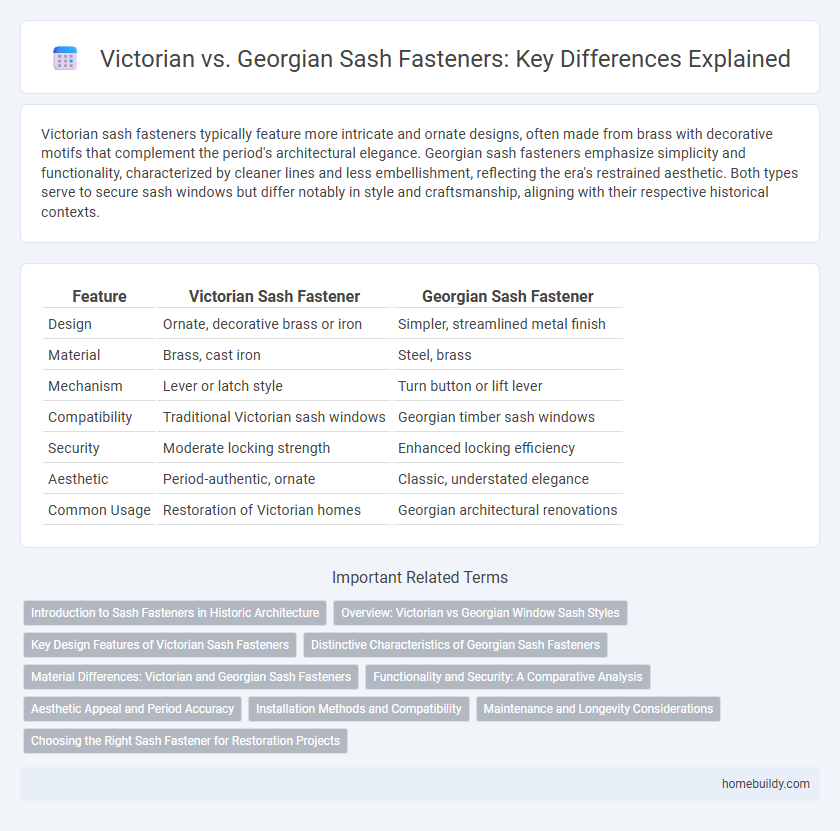 Victorian vs. Georgian Sash Fasteners: Key Differences Explained

Victorian sash fasteners typically feature more intricate and ornate designs, often made from brass with decorative motifs that complement the period's architectural elegance. Georgian sash fasteners emphasize simplicity and functionality, characterized by cleaner lines and less embellishment, reflecting the era's restrained aesthetic. Both types serve to secure sash windows but differ notably in style and craftsmanship, aligning with their respective historical contexts.

| Feature | Victorian Sash Fastener | Georgian Sash Fastener |
|---|---|---|
| Design | Ornate, decorative brass or iron | Simpler, streamlined metal finish |
| Material | Brass, cast iron | Steel, brass |
| Mechanism | Lever or latch style | Turn button or lift lever |
| Compatibility | Traditional Victorian sash windows | Georgian timber sash windows |
| Security | Moderate locking strength | Enhanced locking efficiency |
| Aesthetic | Period-authentic, ornate | Classic, understated elegance |
| Common Usage | Restoration of Victorian homes | Georgian architectural renovations |

Important Related Terms

Introduction to Sash Fasteners in Historic Architecture
Overview: Victorian vs Georgian Window Sash Styles
Key Design Features of Victorian Sash Fasteners
Distinctive Characteristics of Georgian Sash Fasteners
Material Differences: Victorian and Georgian Sash Fasteners
Functionality and Security: A Comparative Analysis
Aesthetic Appeal and Period Accuracy
Installation Methods and Compatibility
Maintenance and Longevity Considerations
Choosing the Right Sash Fastener for Restoration Projects

homebuildy.com