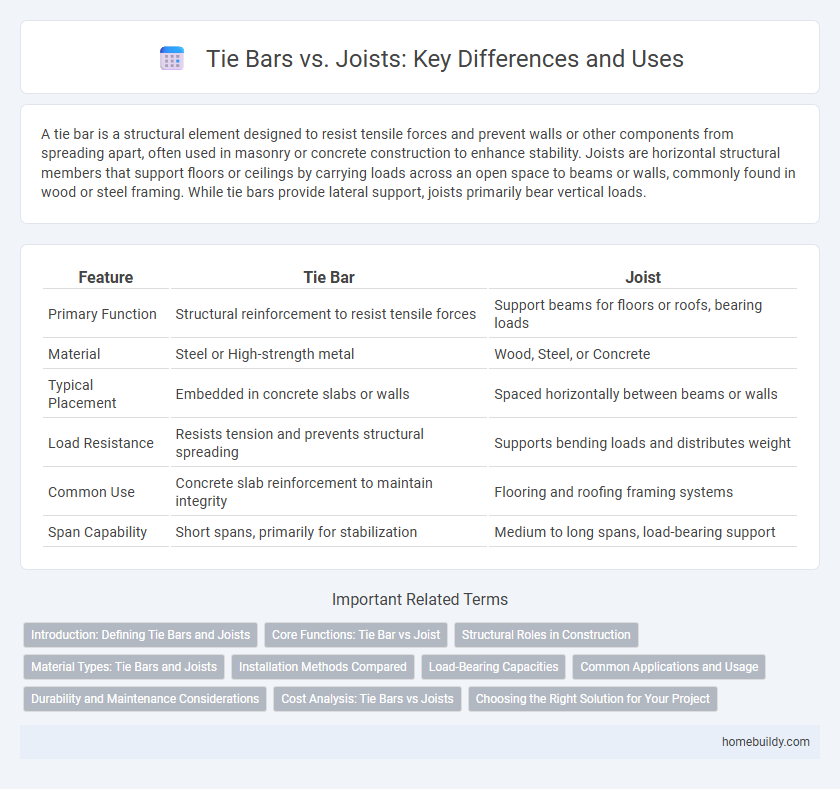 Tie Bars vs. Joists: Key Differences and Uses

A tie bar is a structural element designed to resist tensile forces and prevent walls or other components from spreading apart, often used in masonry or concrete construction to enhance stability. Joists are horizontal structural members that support floors or ceilings by carrying loads across an open space to beams or walls, commonly found in wood or steel framing. While tie bars provide lateral support, joists primarily bear vertical loads.

| Feature | Tie Bar | Joist |
|---|---|---|
| Primary Function | Structural reinforcement to resist tensile forces | Support beams for floors or roofs, bearing loads |
| Material | Steel or High-strength metal | Wood, Steel, or Concrete |
| Typical Placement | Embedded in concrete slabs or walls | Spaced horizontally between beams or walls |
| Load Resistance | Resists tension and prevents structural spreading | Supports bending loads and distributes weight |
| Common Use | Concrete slab reinforcement to maintain integrity | Flooring and roofing framing systems |
| Span Capability | Short spans, primarily for stabilization | Medium to long spans, load-bearing support |

Important Related Terms

Introduction: Defining Tie Bars and Joists
Core Functions: Tie Bar vs Joist
Structural Roles in Construction
Material Types: Tie Bars and Joists
Installation Methods Compared
Load-Bearing Capacities
Common Applications and Usage
Durability and Maintenance Considerations
Cost Analysis: Tie Bars vs Joists
Choosing the Right Solution for Your Project

homebuildy.com