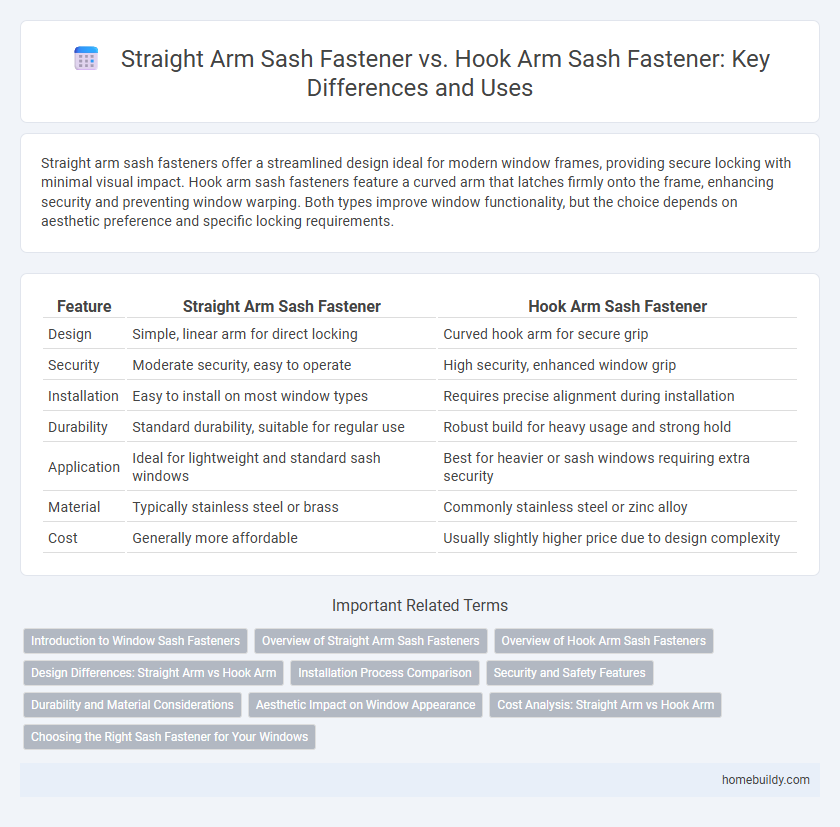 Straight Arm Sash Fastener vs. Hook Arm Sash Fastener: Key Differences and Uses

Straight arm sash fasteners offer a streamlined design ideal for modern window frames, providing secure locking with minimal visual impact. Hook arm sash fasteners feature a curved arm that latches firmly onto the frame, enhancing security and preventing window warping. Both types improve window functionality, but the choice depends on aesthetic preference and specific locking requirements.

| Feature | Straight Arm Sash Fastener | Hook Arm Sash Fastener |
|---|---|---|
| Design | Simple, linear arm for direct locking | Curved hook arm for secure grip |
| Security | Moderate security, easy to operate | High security, enhanced window grip |
| Installation | Easy to install on most window types | Requires precise alignment during installation |
| Durability | Standard durability, suitable for regular use | Robust build for heavy usage and strong hold |
| Application | Ideal for lightweight and standard sash windows | Best for heavier or sash windows requiring extra security |
| Material | Typically stainless steel or brass | Commonly stainless steel or zinc alloy |
| Cost | Generally more affordable | Usually slightly higher price due to design complexity |

Important Related Terms

Introduction to Window Sash Fasteners
Overview of Straight Arm Sash Fasteners
Overview of Hook Arm Sash Fasteners
Design Differences: Straight Arm vs Hook Arm
Installation Process Comparison
Security and Safety Features
Durability and Material Considerations
Aesthetic Impact on Window Appearance
Cost Analysis: Straight Arm vs Hook Arm
Choosing the Right Sash Fastener for Your Windows

homebuildy.com