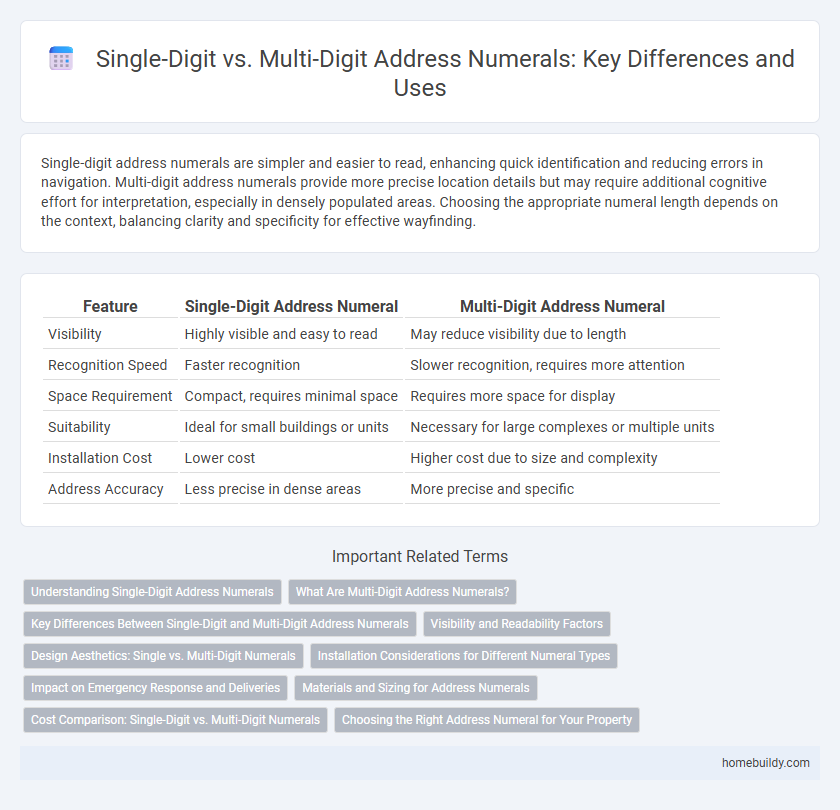 Single-Digit vs. Multi-Digit Address Numerals: Key Differences and Uses

Single-digit address numerals are simpler and easier to read, enhancing quick identification and reducing errors in navigation. Multi-digit address numerals provide more precise location details but may require additional cognitive effort for interpretation, especially in densely populated areas. Choosing the appropriate numeral length depends on the context, balancing clarity and specificity for effective wayfinding.

| Feature | Single-Digit Address Numeral | Multi-Digit Address Numeral |
|---|---|---|
| Visibility | Highly visible and easy to read | May reduce visibility due to length |
| Recognition Speed | Faster recognition | Slower recognition, requires more attention |
| Space Requirement | Compact, requires minimal space | Requires more space for display |
| Suitability | Ideal for small buildings or units | Necessary for large complexes or multiple units |
| Installation Cost | Lower cost | Higher cost due to size and complexity |
| Address Accuracy | Less precise in dense areas | More precise and specific |

Important Related Terms

Understanding Single-Digit Address Numerals
What Are Multi-Digit Address Numerals?
Key Differences Between Single-Digit and Multi-Digit Address Numerals
Visibility and Readability Factors
Design Aesthetics: Single vs. Multi-Digit Numerals
Installation Considerations for Different Numeral Types
Impact on Emergency Response and Deliveries
Materials and Sizing for Address Numerals
Cost Comparison: Single-Digit vs. Multi-Digit Numerals
Choosing the Right Address Numeral for Your Property

homebuildy.com