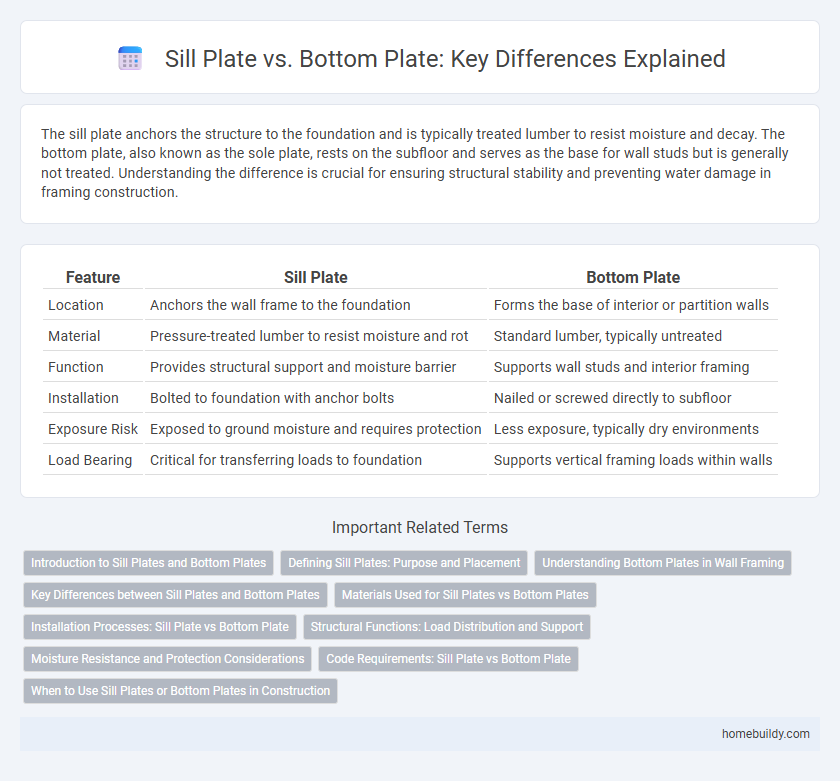 Sill Plate vs. Bottom Plate: Key Differences Explained

The sill plate anchors the structure to the foundation and is typically treated lumber to resist moisture and decay. The bottom plate, also known as the sole plate, rests on the subfloor and serves as the base for wall studs but is generally not treated. Understanding the difference is crucial for ensuring structural stability and preventing water damage in framing construction.

| Feature | Sill Plate | Bottom Plate |
|---|---|---|
| Location | Anchors the wall frame to the foundation | Forms the base of interior or partition walls |
| Material | Pressure-treated lumber to resist moisture and rot | Standard lumber, typically untreated |
| Function | Provides structural support and moisture barrier | Supports wall studs and interior framing |
| Installation | Bolted to foundation with anchor bolts | Nailed or screwed directly to subfloor |
| Exposure Risk | Exposed to ground moisture and requires protection | Less exposure, typically dry environments |
| Load Bearing | Critical for transferring loads to foundation | Supports vertical framing loads within walls |

Important Related Terms

Introduction to Sill Plates and Bottom Plates
Defining Sill Plates: Purpose and Placement
Understanding Bottom Plates in Wall Framing
Key Differences between Sill Plates and Bottom Plates
Materials Used for Sill Plates vs Bottom Plates
Installation Processes: Sill Plate vs Bottom Plate
Structural Functions: Load Distribution and Support
Moisture Resistance and Protection Considerations
Code Requirements: Sill Plate vs Bottom Plate
When to Use Sill Plates or Bottom Plates in Construction

homebuildy.com