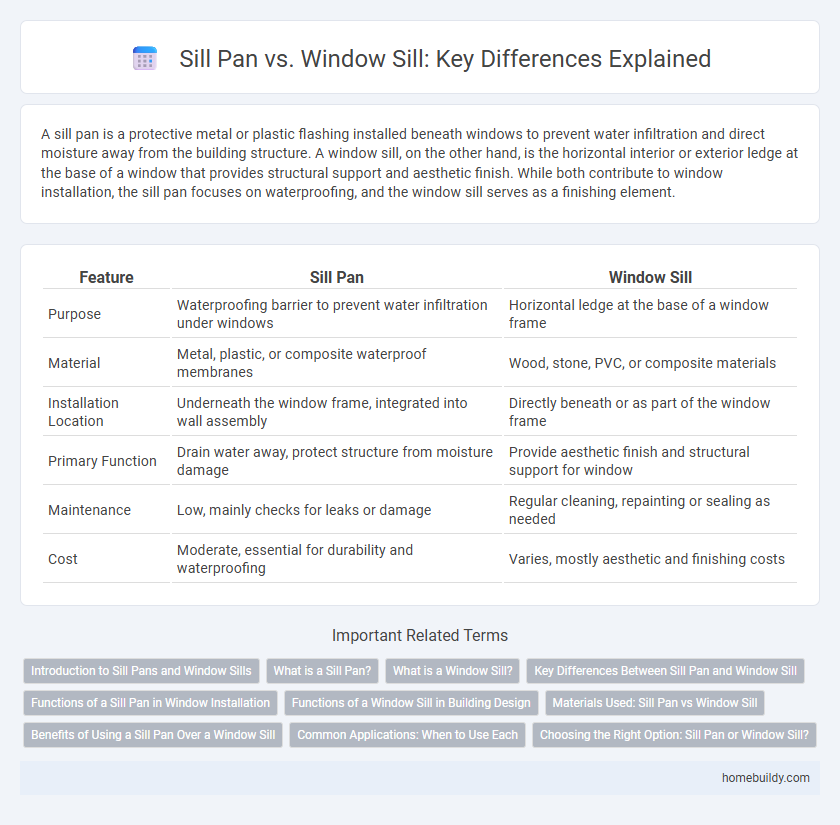 Sill Pan vs. Window Sill: Key Differences Explained

A sill pan is a protective metal or plastic flashing installed beneath windows to prevent water infiltration and direct moisture away from the building structure. A window sill, on the other hand, is the horizontal interior or exterior ledge at the base of a window that provides structural support and aesthetic finish. While both contribute to window installation, the sill pan focuses on waterproofing, and the window sill serves as a finishing element.

| Feature | Sill Pan | Window Sill |
|---|---|---|
| Purpose | Waterproofing barrier to prevent water infiltration under windows | Horizontal ledge at the base of a window frame |
| Material | Metal, plastic, or composite waterproof membranes | Wood, stone, PVC, or composite materials |
| Installation Location | Underneath the window frame, integrated into wall assembly | Directly beneath or as part of the window frame |
| Primary Function | Drain water away, protect structure from moisture damage | Provide aesthetic finish and structural support for window |
| Maintenance | Low, mainly checks for leaks or damage | Regular cleaning, repainting or sealing as needed |
| Cost | Moderate, essential for durability and waterproofing | Varies, mostly aesthetic and finishing costs |

Important Related Terms

Introduction to Sill Pans and Window Sills
What is a Sill Pan?
What is a Window Sill?
Key Differences Between Sill Pan and Window Sill
Functions of a Sill Pan in Window Installation
Functions of a Window Sill in Building Design
Materials Used: Sill Pan vs Window Sill
Benefits of Using a Sill Pan Over a Window Sill
Common Applications: When to Use Each
Choosing the Right Option: Sill Pan or Window Sill?

homebuildy.com