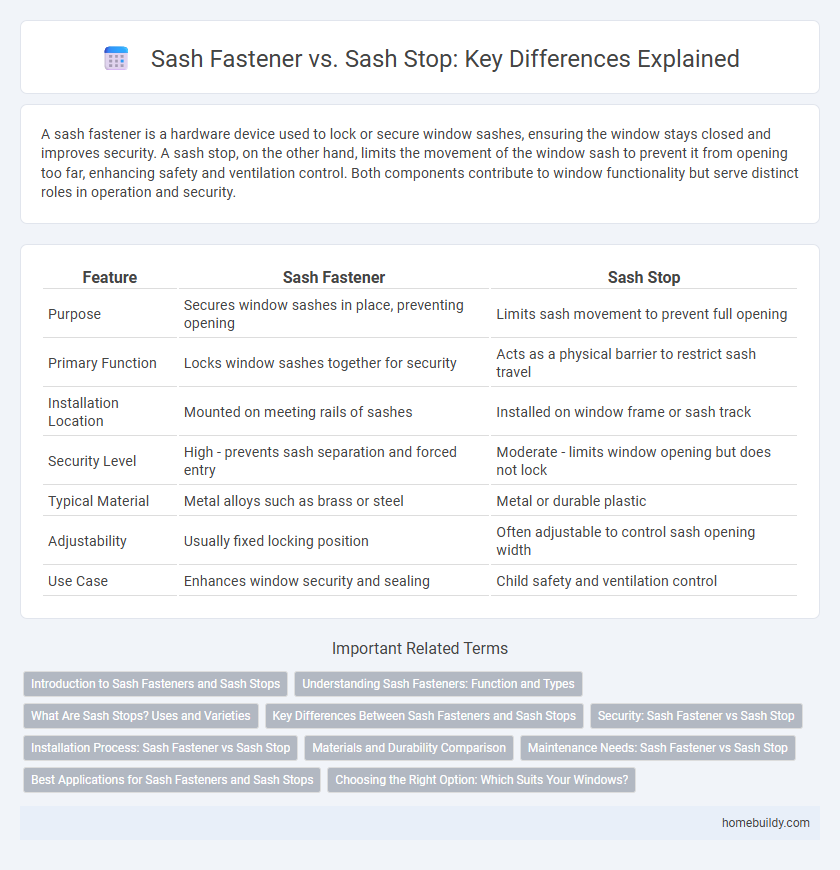 Sash Fastener vs. Sash Stop: Key Differences Explained

A sash fastener is a hardware device used to lock or secure window sashes, ensuring the window stays closed and improves security. A sash stop, on the other hand, limits the movement of the window sash to prevent it from opening too far, enhancing safety and ventilation control. Both components contribute to window functionality but serve distinct roles in operation and security.

| Feature | Sash Fastener | Sash Stop |
|---|---|---|
| Purpose | Secures window sashes in place, preventing opening | Limits sash movement to prevent full opening |
| Primary Function | Locks window sashes together for security | Acts as a physical barrier to restrict sash travel |
| Installation Location | Mounted on meeting rails of sashes | Installed on window frame or sash track |
| Security Level | High - prevents sash separation and forced entry | Moderate - limits window opening but does not lock |
| Typical Material | Metal alloys such as brass or steel | Metal or durable plastic |
| Adjustability | Usually fixed locking position | Often adjustable to control sash opening width |
| Use Case | Enhances window security and sealing | Child safety and ventilation control |

Important Related Terms

Introduction to Sash Fasteners and Sash Stops
Understanding Sash Fasteners: Function and Types
What Are Sash Stops? Uses and Varieties
Key Differences Between Sash Fasteners and Sash Stops
Security: Sash Fastener vs Sash Stop
Installation Process: Sash Fastener vs Sash Stop
Materials and Durability Comparison
Maintenance Needs: Sash Fastener vs Sash Stop
Best Applications for Sash Fasteners and Sash Stops
Choosing the Right Option: Which Suits Your Windows?

homebuildy.com