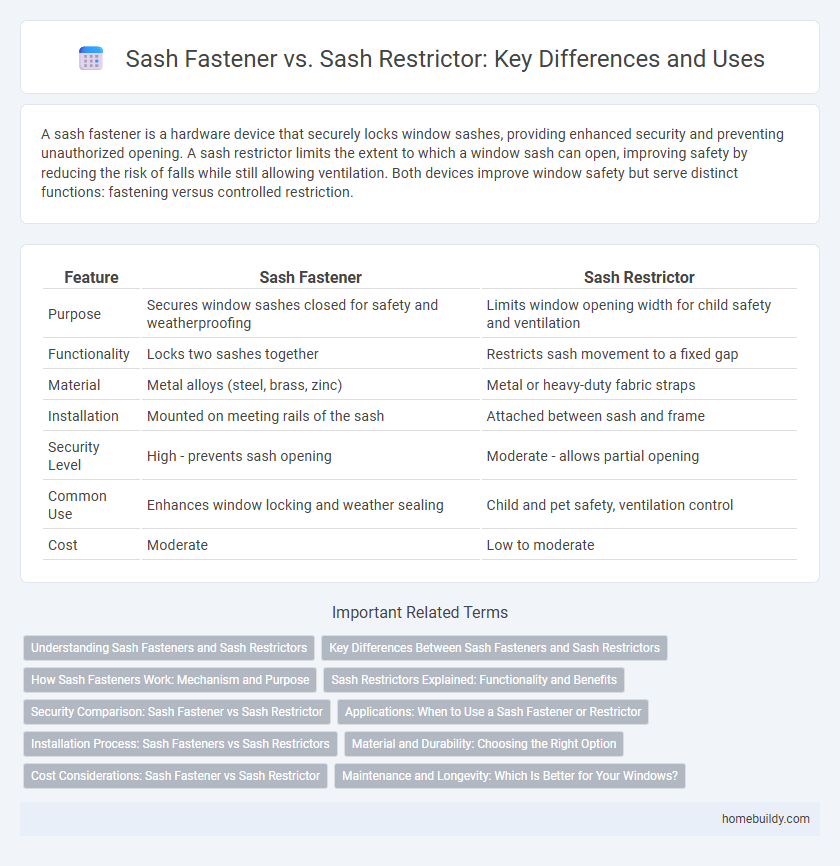 Sash Fastener vs. Sash Restrictor: Key Differences and Uses

A sash fastener is a hardware device that securely locks window sashes, providing enhanced security and preventing unauthorized opening. A sash restrictor limits the extent to which a window sash can open, improving safety by reducing the risk of falls while still allowing ventilation. Both devices improve window safety but serve distinct functions: fastening versus controlled restriction.

| Feature | Sash Fastener | Sash Restrictor |
|---|---|---|
| Purpose | Secures window sashes closed for safety and weatherproofing | Limits window opening width for child safety and ventilation |
| Functionality | Locks two sashes together | Restricts sash movement to a fixed gap |
| Material | Metal alloys (steel, brass, zinc) | Metal or heavy-duty fabric straps |
| Installation | Mounted on meeting rails of the sash | Attached between sash and frame |
| Security Level | High - prevents sash opening | Moderate - allows partial opening |
| Common Use | Enhances window locking and weather sealing | Child and pet safety, ventilation control |
| Cost | Moderate | Low to moderate |

Important Related Terms

Understanding Sash Fasteners and Sash Restrictors
Key Differences Between Sash Fasteners and Sash Restrictors
How Sash Fasteners Work: Mechanism and Purpose
Sash Restrictors Explained: Functionality and Benefits
Security Comparison: Sash Fastener vs Sash Restrictor
Applications: When to Use a Sash Fastener or Restrictor
Installation Process: Sash Fasteners vs Sash Restrictors
Material and Durability: Choosing the Right Option
Cost Considerations: Sash Fastener vs Sash Restrictor
Maintenance and Longevity: Which Is Better for Your Windows?

homebuildy.com