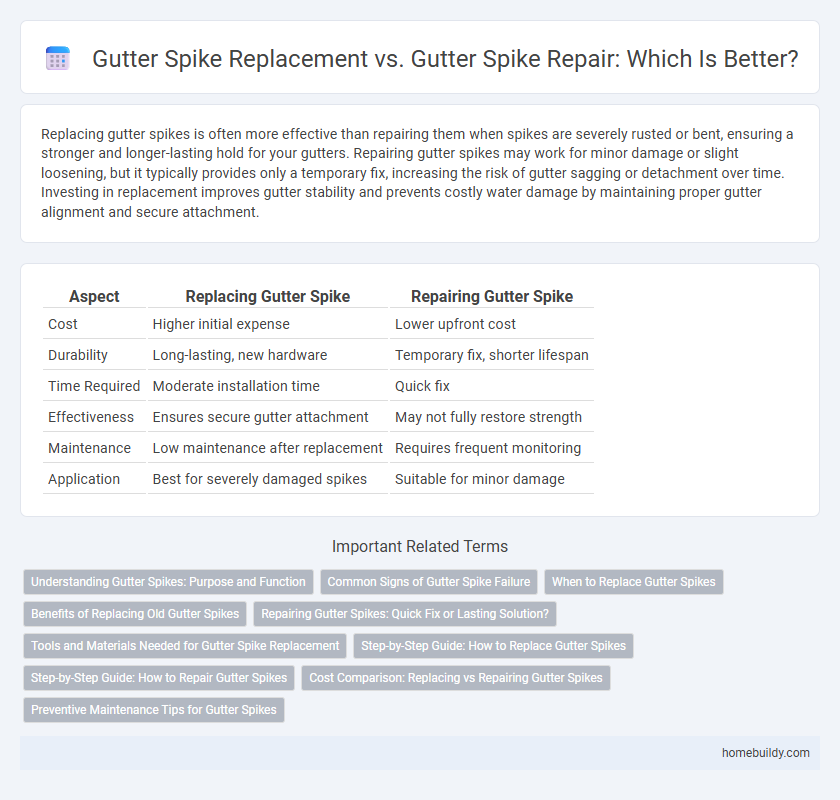 Gutter Spike Replacement vs. Gutter Spike Repair: Which Is Better?

Replacing gutter spikes is often more effective than repairing them when spikes are severely rusted or bent, ensuring a stronger and longer-lasting hold for your gutters. Repairing gutter spikes may work for minor damage or slight loosening, but it typically provides only a temporary fix, increasing the risk of gutter sagging or detachment over time. Investing in replacement improves gutter stability and prevents costly water damage by maintaining proper gutter alignment and secure attachment.

| Aspect | Replacing Gutter Spike | Repairing Gutter Spike |
|---|---|---|
| Cost | Higher initial expense | Lower upfront cost |
| Durability | Long-lasting, new hardware | Temporary fix, shorter lifespan |
| Time Required | Moderate installation time | Quick fix |
| Effectiveness | Ensures secure gutter attachment | May not fully restore strength |
| Maintenance | Low maintenance after replacement | Requires frequent monitoring |
| Application | Best for severely damaged spikes | Suitable for minor damage |

Important Related Terms

Understanding Gutter Spikes: Purpose and Function
Common Signs of Gutter Spike Failure
When to Replace Gutter Spikes
Benefits of Replacing Old Gutter Spikes
Repairing Gutter Spikes: Quick Fix or Lasting Solution?
Tools and Materials Needed for Gutter Spike Replacement
Step-by-Step Guide: How to Replace Gutter Spikes
Step-by-Step Guide: How to Repair Gutter Spikes
Cost Comparison: Replacing vs Repairing Gutter Spikes
Preventive Maintenance Tips for Gutter Spikes

homebuildy.com