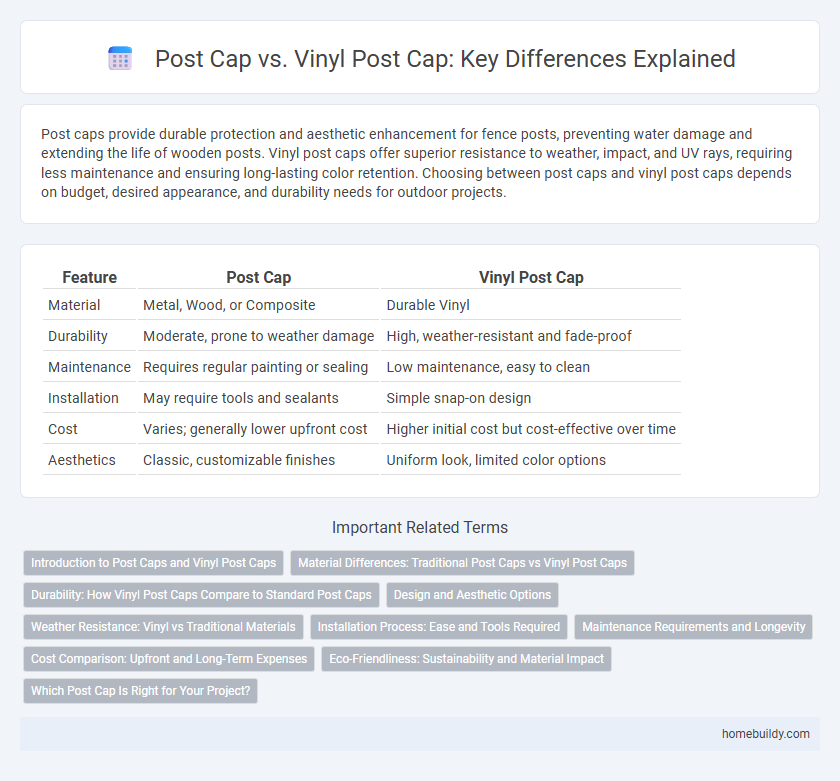 Post Cap vs. Vinyl Post Cap: Key Differences Explained

Post caps provide durable protection and aesthetic enhancement for fence posts, preventing water damage and extending the life of wooden posts. Vinyl post caps offer superior resistance to weather, impact, and UV rays, requiring less maintenance and ensuring long-lasting color retention. Choosing between post caps and vinyl post caps depends on budget, desired appearance, and durability needs for outdoor projects.

| Feature | Post Cap | Vinyl Post Cap |
|---|---|---|
| Material | Metal, Wood, or Composite | Durable Vinyl |
| Durability | Moderate, prone to weather damage | High, weather-resistant and fade-proof |
| Maintenance | Requires regular painting or sealing | Low maintenance, easy to clean |
| Installation | May require tools and sealants | Simple snap-on design |
| Cost | Varies; generally lower upfront cost | Higher initial cost but cost-effective over time |
| Aesthetics | Classic, customizable finishes | Uniform look, limited color options |

Important Related Terms

Introduction to Post Caps and Vinyl Post Caps

Material Differences: Traditional Post Caps vs Vinyl Post Caps

Durability: How Vinyl Post Caps Compare to Standard Post Caps

Design and Aesthetic Options

Weather Resistance: Vinyl vs Traditional Materials

Installation Process: Ease and Tools Required

Maintenance Requirements and Longevity

Cost Comparison: Upfront and Long-Term Expenses

Eco-Friendliness: Sustainability and Material Impact

Which Post Cap Is Right for Your Project?

homebuildy.com