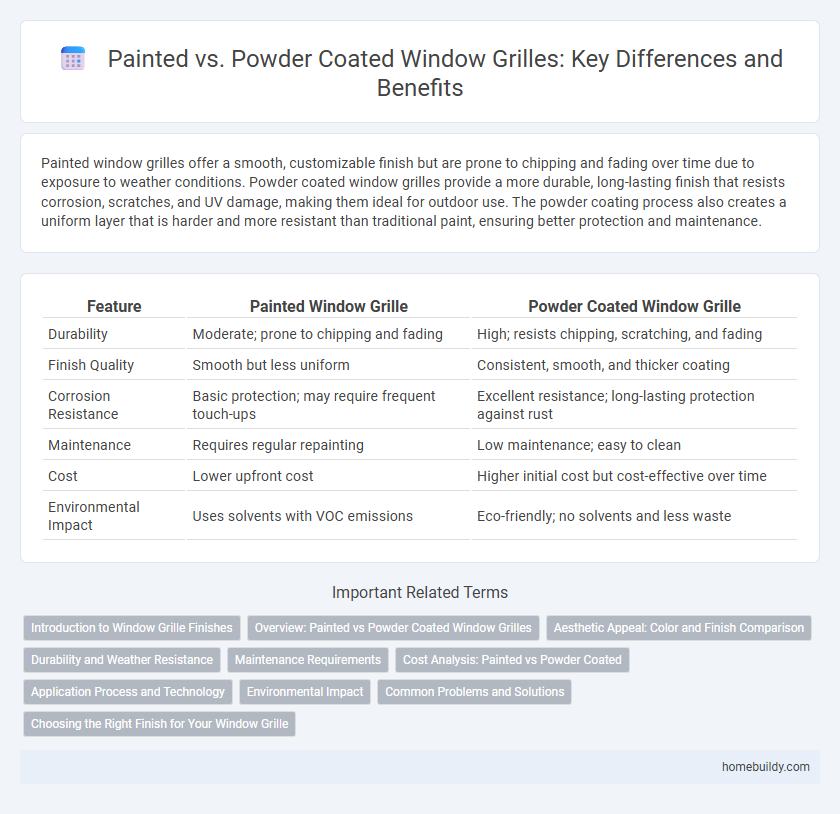 Painted vs. Powder Coated Window Grilles: Key Differences and Benefits

Painted window grilles offer a smooth, customizable finish but are prone to chipping and fading over time due to exposure to weather conditions. Powder coated window grilles provide a more durable, long-lasting finish that resists corrosion, scratches, and UV damage, making them ideal for outdoor use. The powder coating process also creates a uniform layer that is harder and more resistant than traditional paint, ensuring better protection and maintenance.

| Feature | Painted Window Grille | Powder Coated Window Grille |
|---|---|---|
| Durability | Moderate; prone to chipping and fading | High; resists chipping, scratching, and fading |
| Finish Quality | Smooth but less uniform | Consistent, smooth, and thicker coating |
| Corrosion Resistance | Basic protection; may require frequent touch-ups | Excellent resistance; long-lasting protection against rust |
| Maintenance | Requires regular repainting | Low maintenance; easy to clean |
| Cost | Lower upfront cost | Higher initial cost but cost-effective over time |
| Environmental Impact | Uses solvents with VOC emissions | Eco-friendly; no solvents and less waste |

Important Related Terms

Introduction to Window Grille Finishes
Overview: Painted vs Powder Coated Window Grilles
Aesthetic Appeal: Color and Finish Comparison
Durability and Weather Resistance
Maintenance Requirements
Cost Analysis: Painted vs Powder Coated
Application Process and Technology
Environmental Impact
Common Problems and Solutions
Choosing the Right Finish for Your Window Grille

homebuildy.com