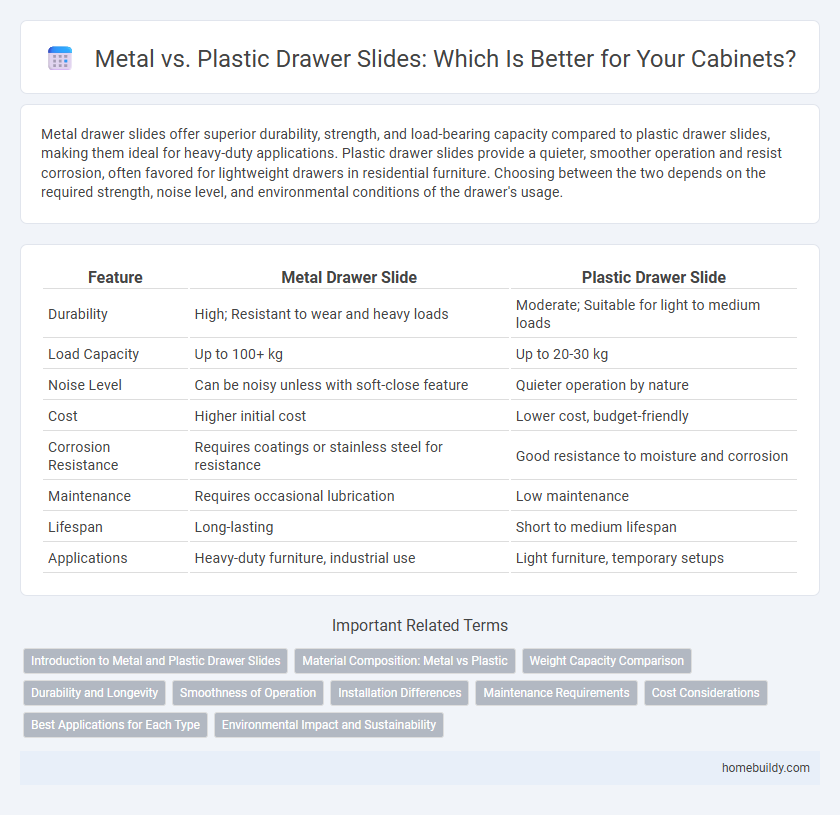 Metal vs. Plastic Drawer Slides: Which Is Better for Your Cabinets?

Metal drawer slides offer superior durability, strength, and load-bearing capacity compared to plastic drawer slides, making them ideal for heavy-duty applications. Plastic drawer slides provide a quieter, smoother operation and resist corrosion, often favored for lightweight drawers in residential furniture. Choosing between the two depends on the required strength, noise level, and environmental conditions of the drawer's usage.

| Feature | Metal Drawer Slide | Plastic Drawer Slide |
|---|---|---|
| Durability | High; Resistant to wear and heavy loads | Moderate; Suitable for light to medium loads |
| Load Capacity | Up to 100+ kg | Up to 20-30 kg |
| Noise Level | Can be noisy unless with soft-close feature | Quieter operation by nature |
| Cost | Higher initial cost | Lower cost, budget-friendly |
| Corrosion Resistance | Requires coatings or stainless steel for resistance | Good resistance to moisture and corrosion |
| Maintenance | Requires occasional lubrication | Low maintenance |
| Lifespan | Long-lasting | Short to medium lifespan |
| Applications | Heavy-duty furniture, industrial use | Light furniture, temporary setups |

Important Related Terms

Introduction to Metal and Plastic Drawer Slides
Material Composition: Metal vs Plastic
Weight Capacity Comparison
Durability and Longevity
Smoothness of Operation
Installation Differences
Maintenance Requirements
Cost Considerations
Best Applications for Each Type
Environmental Impact and Sustainability

homebuildy.com