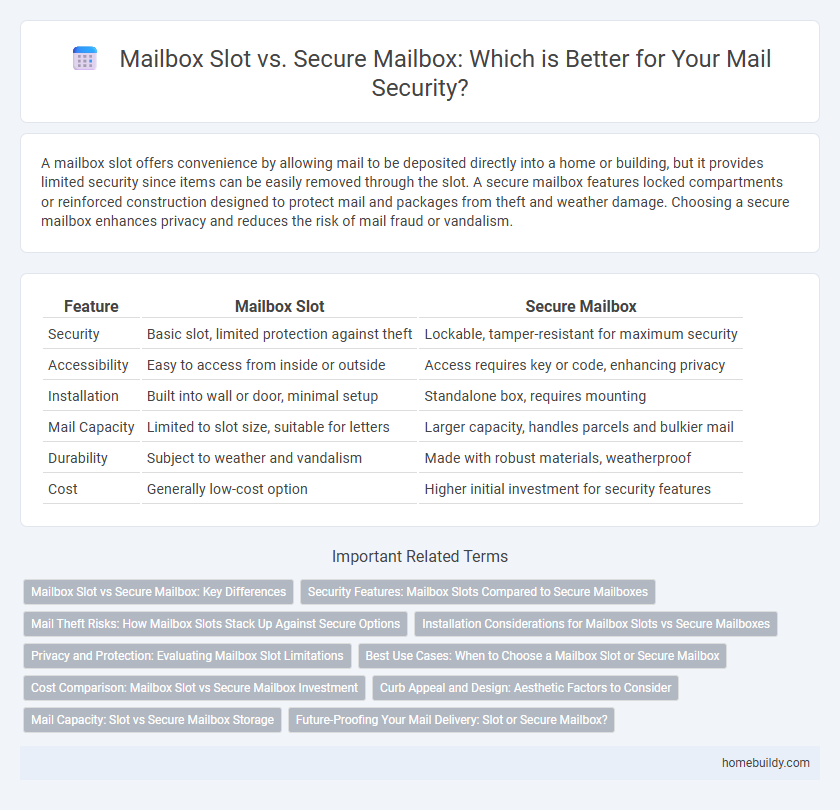 Mailbox Slot vs. Secure Mailbox: Which is Better for Your Mail Security?

A mailbox slot offers convenience by allowing mail to be deposited directly into a home or building, but it provides limited security since items can be easily removed through the slot. A secure mailbox features locked compartments or reinforced construction designed to protect mail and packages from theft and weather damage. Choosing a secure mailbox enhances privacy and reduces the risk of mail fraud or vandalism.

| Feature | Mailbox Slot | Secure Mailbox |
|---|---|---|
| Security | Basic slot, limited protection against theft | Lockable, tamper-resistant for maximum security |
| Accessibility | Easy to access from inside or outside | Access requires key or code, enhancing privacy |
| Installation | Built into wall or door, minimal setup | Standalone box, requires mounting |
| Mail Capacity | Limited to slot size, suitable for letters | Larger capacity, handles parcels and bulkier mail |
| Durability | Subject to weather and vandalism | Made with robust materials, weatherproof |
| Cost | Generally low-cost option | Higher initial investment for security features |

Important Related Terms

Mailbox Slot vs Secure Mailbox: Key Differences

Security Features: Mailbox Slots Compared to Secure Mailboxes

Mail Theft Risks: How Mailbox Slots Stack Up Against Secure Options

Installation Considerations for Mailbox Slots vs Secure Mailboxes

Privacy and Protection: Evaluating Mailbox Slot Limitations

Best Use Cases: When to Choose a Mailbox Slot or Secure Mailbox

Cost Comparison: Mailbox Slot vs Secure Mailbox Investment

Curb Appeal and Design: Aesthetic Factors to Consider

Mail Capacity: Slot vs Secure Mailbox Storage

Future-Proofing Your Mail Delivery: Slot or Secure Mailbox?

homebuildy.com