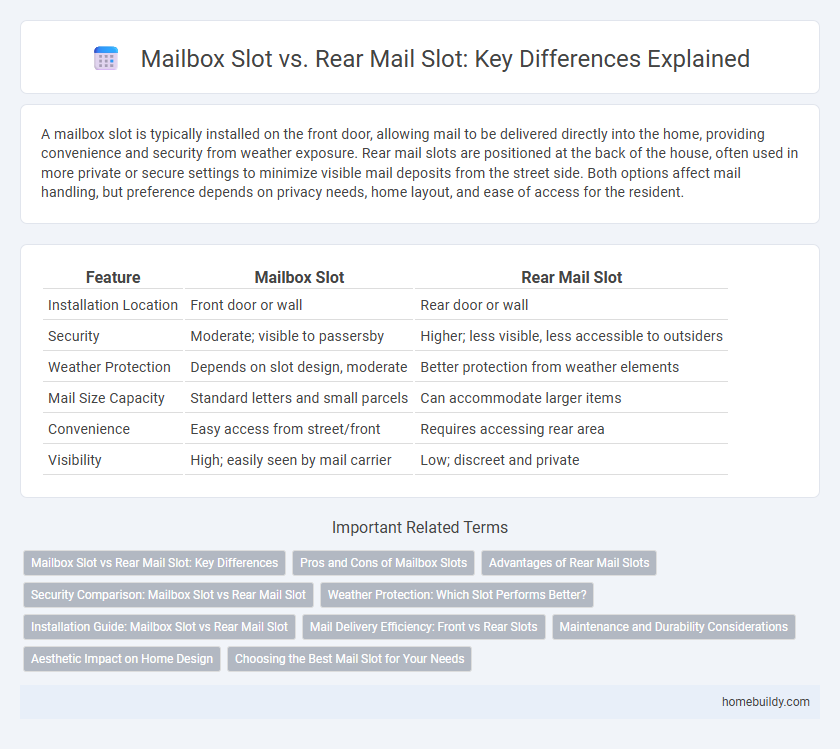 Mailbox Slot vs. Rear Mail Slot: Key Differences Explained

A mailbox slot is typically installed on the front door, allowing mail to be delivered directly into the home, providing convenience and security from weather exposure. Rear mail slots are positioned at the back of the house, often used in more private or secure settings to minimize visible mail deposits from the street side. Both options affect mail handling, but preference depends on privacy needs, home layout, and ease of access for the resident.

| Feature | Mailbox Slot | Rear Mail Slot |
|---|---|---|
| Installation Location | Front door or wall | Rear door or wall |
| Security | Moderate; visible to passersby | Higher; less visible, less accessible to outsiders |
| Weather Protection | Depends on slot design, moderate | Better protection from weather elements |
| Mail Size Capacity | Standard letters and small parcels | Can accommodate larger items |
| Convenience | Easy access from street/front | Requires accessing rear area |
| Visibility | High; easily seen by mail carrier | Low; discreet and private |

Important Related Terms

Mailbox Slot vs Rear Mail Slot: Key Differences
Pros and Cons of Mailbox Slots
Advantages of Rear Mail Slots
Security Comparison: Mailbox Slot vs Rear Mail Slot
Weather Protection: Which Slot Performs Better?
Installation Guide: Mailbox Slot vs Rear Mail Slot
Mail Delivery Efficiency: Front vs Rear Slots
Maintenance and Durability Considerations
Aesthetic Impact on Home Design
Choosing the Best Mail Slot for Your Needs

homebuildy.com