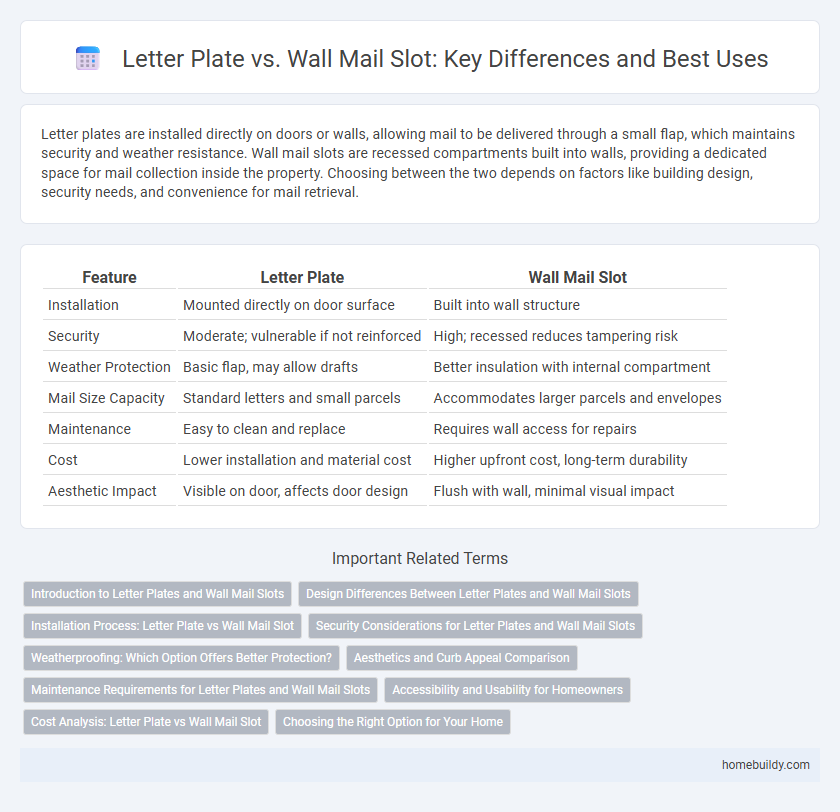 Letter Plate vs. Wall Mail Slot: Key Differences and Best Uses

Letter plates are installed directly on doors or walls, allowing mail to be delivered through a small flap, which maintains security and weather resistance. Wall mail slots are recessed compartments built into walls, providing a dedicated space for mail collection inside the property. Choosing between the two depends on factors like building design, security needs, and convenience for mail retrieval.

| Feature | Letter Plate | Wall Mail Slot |
|---|---|---|
| Installation | Mounted directly on door surface | Built into wall structure |
| Security | Moderate; vulnerable if not reinforced | High; recessed reduces tampering risk |
| Weather Protection | Basic flap, may allow drafts | Better insulation with internal compartment |
| Mail Size Capacity | Standard letters and small parcels | Accommodates larger parcels and envelopes |
| Maintenance | Easy to clean and replace | Requires wall access for repairs |
| Cost | Lower installation and material cost | Higher upfront cost, long-term durability |
| Aesthetic Impact | Visible on door, affects door design | Flush with wall, minimal visual impact |

Important Related Terms

Introduction to Letter Plates and Wall Mail Slots
Design Differences Between Letter Plates and Wall Mail Slots
Installation Process: Letter Plate vs Wall Mail Slot
Security Considerations for Letter Plates and Wall Mail Slots
Weatherproofing: Which Option Offers Better Protection?
Aesthetics and Curb Appeal Comparison
Maintenance Requirements for Letter Plates and Wall Mail Slots
Accessibility and Usability for Homeowners
Cost Analysis: Letter Plate vs Wall Mail Slot
Choosing the Right Option for Your Home

homebuildy.com