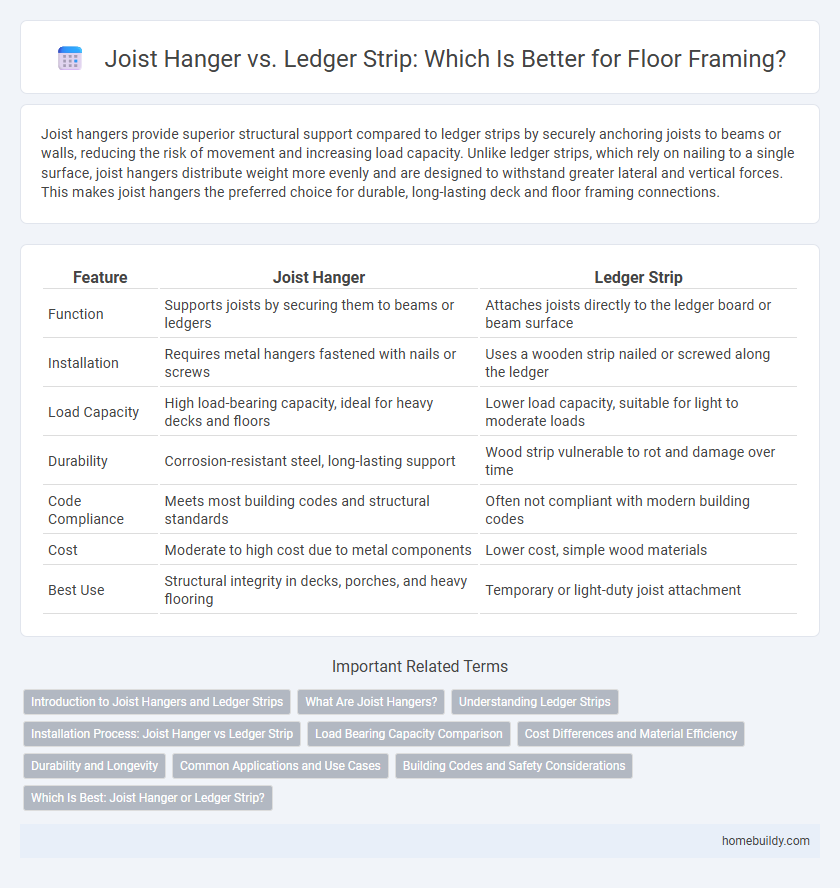 Joist Hanger vs. Ledger Strip: Which Is Better for Floor Framing?

Joist hangers provide superior structural support compared to ledger strips by securely anchoring joists to beams or walls, reducing the risk of movement and increasing load capacity. Unlike ledger strips, which rely on nailing to a single surface, joist hangers distribute weight more evenly and are designed to withstand greater lateral and vertical forces. This makes joist hangers the preferred choice for durable, long-lasting deck and floor framing connections.

| Feature | Joist Hanger | Ledger Strip |
|---|---|---|
| Function | Supports joists by securing them to beams or ledgers | Attaches joists directly to the ledger board or beam surface |
| Installation | Requires metal hangers fastened with nails or screws | Uses a wooden strip nailed or screwed along the ledger |
| Load Capacity | High load-bearing capacity, ideal for heavy decks and floors | Lower load capacity, suitable for light to moderate loads |
| Durability | Corrosion-resistant steel, long-lasting support | Wood strip vulnerable to rot and damage over time |
| Code Compliance | Meets most building codes and structural standards | Often not compliant with modern building codes |
| Cost | Moderate to high cost due to metal components | Lower cost, simple wood materials |
| Best Use | Structural integrity in decks, porches, and heavy flooring | Temporary or light-duty joist attachment |

Important Related Terms

Introduction to Joist Hangers and Ledger Strips
What Are Joist Hangers?
Understanding Ledger Strips
Installation Process: Joist Hanger vs Ledger Strip
Load Bearing Capacity Comparison
Cost Differences and Material Efficiency
Durability and Longevity
Common Applications and Use Cases
Building Codes and Safety Considerations
Which Is Best: Joist Hanger or Ledger Strip?

homebuildy.com