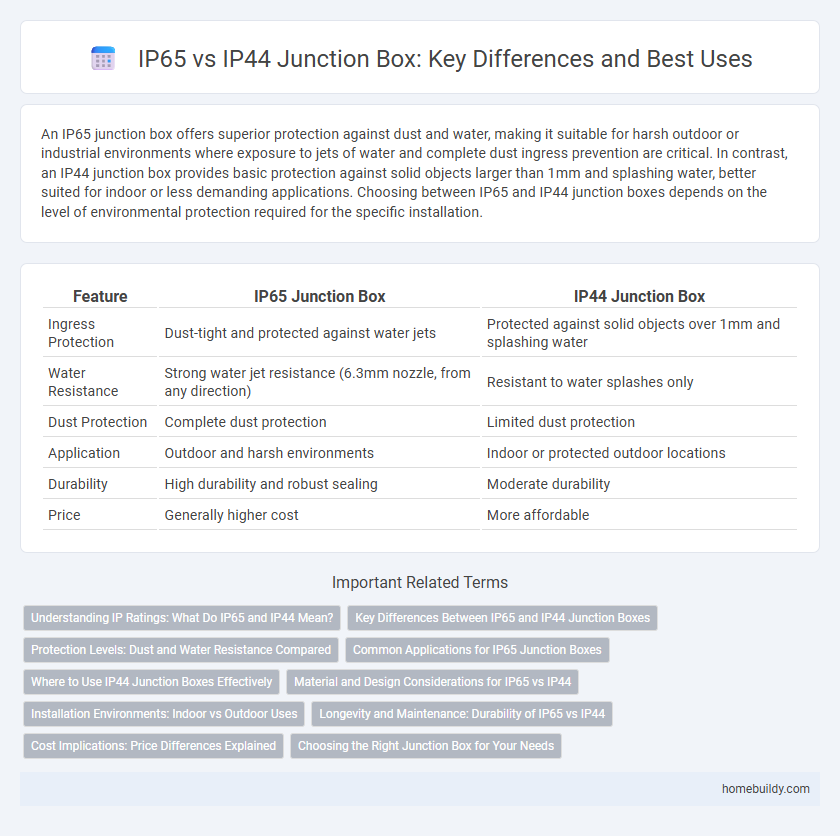 IP65 vs IP44 Junction Box: Key Differences and Best Uses

An IP65 junction box offers superior protection against dust and water, making it suitable for harsh outdoor or industrial environments where exposure to jets of water and complete dust ingress prevention are critical. In contrast, an IP44 junction box provides basic protection against solid objects larger than 1mm and splashing water, better suited for indoor or less demanding applications. Choosing between IP65 and IP44 junction boxes depends on the level of environmental protection required for the specific installation.

| Feature | IP65 Junction Box | IP44 Junction Box |
|---|---|---|
| Ingress Protection | Dust-tight and protected against water jets | Protected against solid objects over 1mm and splashing water |
| Water Resistance | Strong water jet resistance (6.3mm nozzle, from any direction) | Resistant to water splashes only |
| Dust Protection | Complete dust protection | Limited dust protection |
| Application | Outdoor and harsh environments | Indoor or protected outdoor locations |
| Durability | High durability and robust sealing | Moderate durability |
| Price | Generally higher cost | More affordable |

Important Related Terms

Understanding IP Ratings: What Do IP65 and IP44 Mean?
Key Differences Between IP65 and IP44 Junction Boxes
Protection Levels: Dust and Water Resistance Compared
Common Applications for IP65 Junction Boxes
Where to Use IP44 Junction Boxes Effectively
Material and Design Considerations for IP65 vs IP44
Installation Environments: Indoor vs Outdoor Uses
Longevity and Maintenance: Durability of IP65 vs IP44
Cost Implications: Price Differences Explained
Choosing the Right Junction Box for Your Needs

homebuildy.com