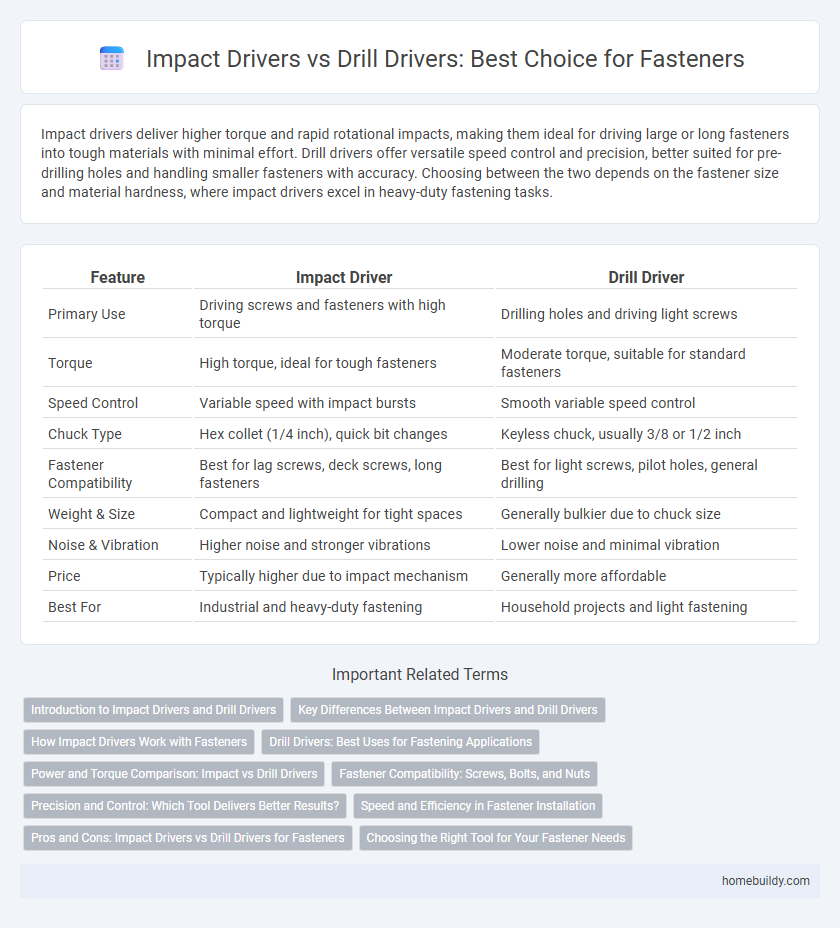 Impact Drivers vs Drill Drivers: Best Choice for Fasteners

Impact drivers deliver higher torque and rapid rotational impacts, making them ideal for driving large or long fasteners into tough materials with minimal effort. Drill drivers offer versatile speed control and precision, better suited for pre-drilling holes and handling smaller fasteners with accuracy. Choosing between the two depends on the fastener size and material hardness, where impact drivers excel in heavy-duty fastening tasks.

| Feature | Impact Driver | Drill Driver |
|---|---|---|
| Primary Use | Driving screws and fasteners with high torque | Drilling holes and driving light screws |
| Torque | High torque, ideal for tough fasteners | Moderate torque, suitable for standard fasteners |
| Speed Control | Variable speed with impact bursts | Smooth variable speed control |
| Chuck Type | Hex collet (1/4 inch), quick bit changes | Keyless chuck, usually 3/8 or 1/2 inch |
| Fastener Compatibility | Best for lag screws, deck screws, long fasteners | Best for light screws, pilot holes, general drilling |
| Weight & Size | Compact and lightweight for tight spaces | Generally bulkier due to chuck size |
| Noise & Vibration | Higher noise and stronger vibrations | Lower noise and minimal vibration |
| Price | Typically higher due to impact mechanism | Generally more affordable |
| Best For | Industrial and heavy-duty fastening | Household projects and light fastening |

Important Related Terms

Introduction to Impact Drivers and Drill Drivers
Key Differences Between Impact Drivers and Drill Drivers
How Impact Drivers Work with Fasteners
Drill Drivers: Best Uses for Fastening Applications
Power and Torque Comparison: Impact vs Drill Drivers
Fastener Compatibility: Screws, Bolts, and Nuts
Precision and Control: Which Tool Delivers Better Results?
Speed and Efficiency in Fastener Installation
Pros and Cons: Impact Drivers vs Drill Drivers for Fasteners
Choosing the Right Tool for Your Fastener Needs

homebuildy.com