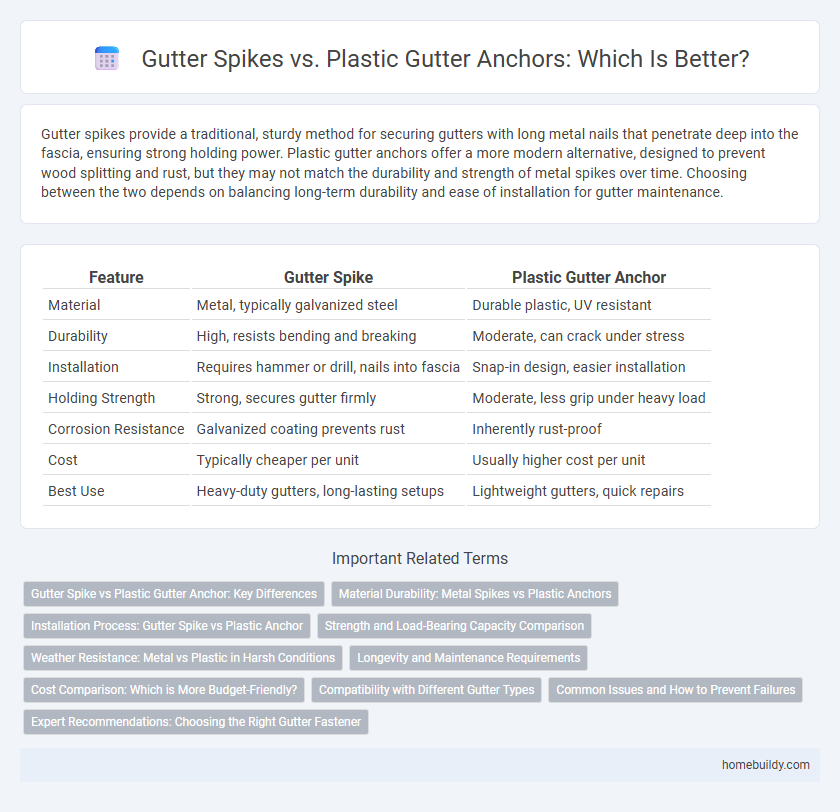 Gutter Spikes vs. Plastic Gutter Anchors: Which Is Better?

Gutter spikes provide a traditional, sturdy method for securing gutters with long metal nails that penetrate deep into the fascia, ensuring strong holding power. Plastic gutter anchors offer a more modern alternative, designed to prevent wood splitting and rust, but they may not match the durability and strength of metal spikes over time. Choosing between the two depends on balancing long-term durability and ease of installation for gutter maintenance.

| Feature | Gutter Spike | Plastic Gutter Anchor |
|---|---|---|
| Material | Metal, typically galvanized steel | Durable plastic, UV resistant |
| Durability | High, resists bending and breaking | Moderate, can crack under stress |
| Installation | Requires hammer or drill, nails into fascia | Snap-in design, easier installation |
| Holding Strength | Strong, secures gutter firmly | Moderate, less grip under heavy load |
| Corrosion Resistance | Galvanized coating prevents rust | Inherently rust-proof |
| Cost | Typically cheaper per unit | Usually higher cost per unit |
| Best Use | Heavy-duty gutters, long-lasting setups | Lightweight gutters, quick repairs |

Important Related Terms

Gutter Spike vs Plastic Gutter Anchor: Key Differences
Material Durability: Metal Spikes vs Plastic Anchors
Installation Process: Gutter Spike vs Plastic Anchor
Strength and Load-Bearing Capacity Comparison
Weather Resistance: Metal vs Plastic in Harsh Conditions
Longevity and Maintenance Requirements
Cost Comparison: Which is More Budget-Friendly?
Compatibility with Different Gutter Types
Common Issues and How to Prevent Failures
Expert Recommendations: Choosing the Right Gutter Fastener

homebuildy.com