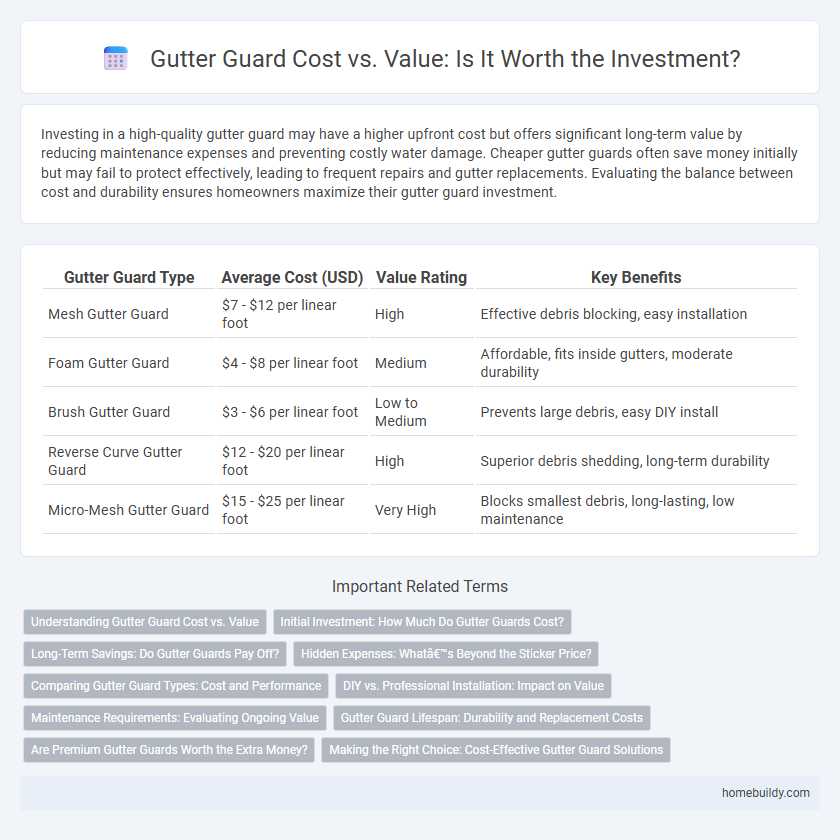 Gutter Guard Cost vs. Value: Is It Worth the Investment?

Investing in a high-quality gutter guard may have a higher upfront cost but offers significant long-term value by reducing maintenance expenses and preventing costly water damage. Cheaper gutter guards often save money initially but may fail to protect effectively, leading to frequent repairs and gutter replacements. Evaluating the balance between cost and durability ensures homeowners maximize their gutter guard investment.

| Gutter Guard Type | Average Cost (USD) | Value Rating | Key Benefits |
|---|---|---|---|
| Mesh Gutter Guard | \$7 - \$12 per linear foot | High | Effective debris blocking, easy installation |
| Foam Gutter Guard | \$4 - \$8 per linear foot | Medium | Affordable, fits inside gutters, moderate durability |
| Brush Gutter Guard | \$3 - \$6 per linear foot | Low to Medium | Prevents large debris, easy DIY install |
| Reverse Curve Gutter Guard | \$12 - \$20 per linear foot | High | Superior debris shedding, long-term durability |
| Micro-Mesh Gutter Guard | \$15 - \$25 per linear foot | Very High | Blocks smallest debris, long-lasting, low maintenance |

Important Related Terms

Understanding Gutter Guard Cost vs. Value
Initial Investment: How Much Do Gutter Guards Cost?
Long-Term Savings: Do Gutter Guards Pay Off?
Hidden Expenses: Whatâ€™s Beyond the Sticker Price?
Comparing Gutter Guard Types: Cost and Performance
DIY vs. Professional Installation: Impact on Value
Maintenance Requirements: Evaluating Ongoing Value
Gutter Guard Lifespan: Durability and Replacement Costs
Are Premium Gutter Guards Worth the Extra Money?
Making the Right Choice: Cost-Effective Gutter Guard Solutions

homebuildy.com