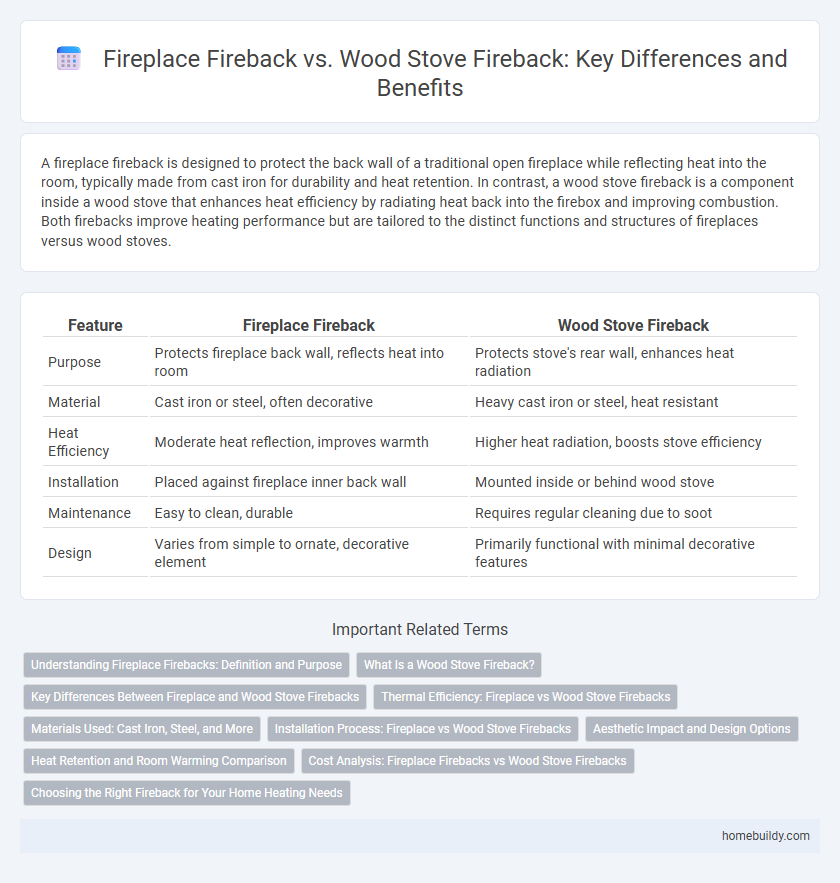 Fireplace Fireback vs. Wood Stove Fireback: Key Differences and Benefits

A fireplace fireback is designed to protect the back wall of a traditional open fireplace while reflecting heat into the room, typically made from cast iron for durability and heat retention. In contrast, a wood stove fireback is a component inside a wood stove that enhances heat efficiency by radiating heat back into the firebox and improving combustion. Both firebacks improve heating performance but are tailored to the distinct functions and structures of fireplaces versus wood stoves.

| Feature | Fireplace Fireback | Wood Stove Fireback |
|---|---|---|
| Purpose | Protects fireplace back wall, reflects heat into room | Protects stove's rear wall, enhances heat radiation |
| Material | Cast iron or steel, often decorative | Heavy cast iron or steel, heat resistant |
| Heat Efficiency | Moderate heat reflection, improves warmth | Higher heat radiation, boosts stove efficiency |
| Installation | Placed against fireplace inner back wall | Mounted inside or behind wood stove |
| Maintenance | Easy to clean, durable | Requires regular cleaning due to soot |
| Design | Varies from simple to ornate, decorative element | Primarily functional with minimal decorative features |

Important Related Terms

Understanding Fireplace Firebacks: Definition and Purpose
What Is a Wood Stove Fireback?
Key Differences Between Fireplace and Wood Stove Firebacks
Thermal Efficiency: Fireplace vs Wood Stove Firebacks
Materials Used: Cast Iron, Steel, and More
Installation Process: Fireplace vs Wood Stove Firebacks
Aesthetic Impact and Design Options
Heat Retention and Room Warming Comparison
Cost Analysis: Fireplace Firebacks vs Wood Stove Firebacks
Choosing the Right Fireback for Your Home Heating Needs

homebuildy.com