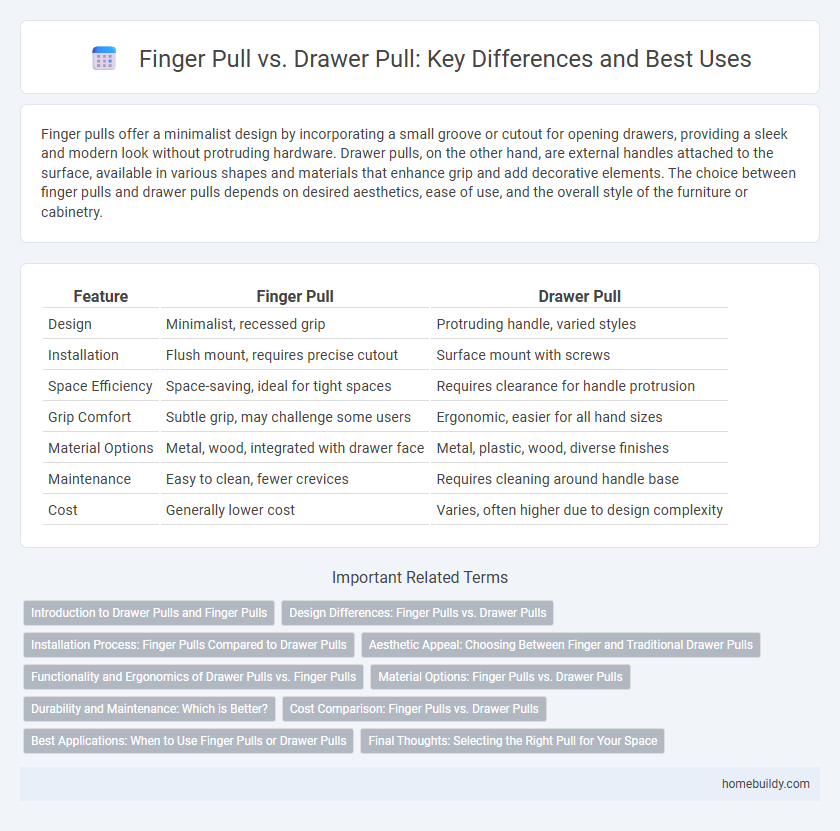 Finger Pull vs. Drawer Pull: Key Differences and Best Uses

Finger pulls offer a minimalist design by incorporating a small groove or cutout for opening drawers, providing a sleek and modern look without protruding hardware. Drawer pulls, on the other hand, are external handles attached to the surface, available in various shapes and materials that enhance grip and add decorative elements. The choice between finger pulls and drawer pulls depends on desired aesthetics, ease of use, and the overall style of the furniture or cabinetry.

| Feature | Finger Pull | Drawer Pull |
|---|---|---|
| Design | Minimalist, recessed grip | Protruding handle, varied styles |
| Installation | Flush mount, requires precise cutout | Surface mount with screws |
| Space Efficiency | Space-saving, ideal for tight spaces | Requires clearance for handle protrusion |
| Grip Comfort | Subtle grip, may challenge some users | Ergonomic, easier for all hand sizes |
| Material Options | Metal, wood, integrated with drawer face | Metal, plastic, wood, diverse finishes |
| Maintenance | Easy to clean, fewer crevices | Requires cleaning around handle base |
| Cost | Generally lower cost | Varies, often higher due to design complexity |

Important Related Terms

Introduction to Drawer Pulls and Finger Pulls
Design Differences: Finger Pulls vs. Drawer Pulls
Installation Process: Finger Pulls Compared to Drawer Pulls
Aesthetic Appeal: Choosing Between Finger and Traditional Drawer Pulls
Functionality and Ergonomics of Drawer Pulls vs. Finger Pulls
Material Options: Finger Pulls vs. Drawer Pulls
Durability and Maintenance: Which is Better?
Cost Comparison: Finger Pulls vs. Drawer Pulls
Best Applications: When to Use Finger Pulls or Drawer Pulls
Final Thoughts: Selecting the Right Pull for Your Space

homebuildy.com