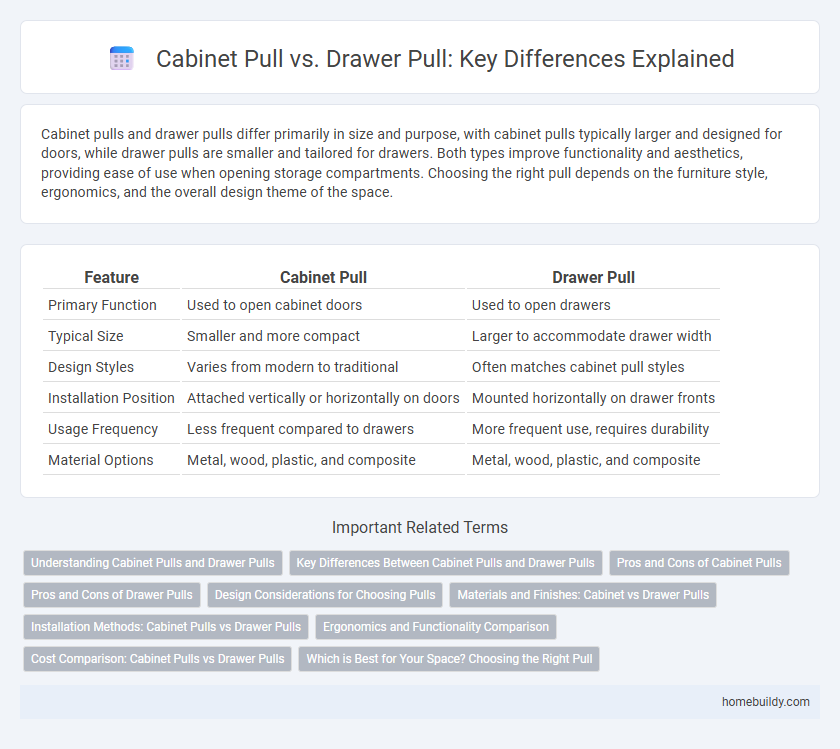 Cabinet Pull vs. Drawer Pull: Key Differences Explained

Cabinet pulls and drawer pulls differ primarily in size and purpose, with cabinet pulls typically larger and designed for doors, while drawer pulls are smaller and tailored for drawers. Both types improve functionality and aesthetics, providing ease of use when opening storage compartments. Choosing the right pull depends on the furniture style, ergonomics, and the overall design theme of the space.

| Feature | Cabinet Pull | Drawer Pull |
|---|---|---|
| Primary Function | Used to open cabinet doors | Used to open drawers |
| Typical Size | Smaller and more compact | Larger to accommodate drawer width |
| Design Styles | Varies from modern to traditional | Often matches cabinet pull styles |
| Installation Position | Attached vertically or horizontally on doors | Mounted horizontally on drawer fronts |
| Usage Frequency | Less frequent compared to drawers | More frequent use, requires durability |
| Material Options | Metal, wood, plastic, and composite | Metal, wood, plastic, and composite |

Important Related Terms

Understanding Cabinet Pulls and Drawer Pulls
Key Differences Between Cabinet Pulls and Drawer Pulls
Pros and Cons of Cabinet Pulls
Pros and Cons of Drawer Pulls
Design Considerations for Choosing Pulls
Materials and Finishes: Cabinet vs Drawer Pulls
Installation Methods: Cabinet Pulls vs Drawer Pulls
Ergonomics and Functionality Comparison
Cost Comparison: Cabinet Pulls vs Drawer Pulls
Which is Best for Your Space? Choosing the Right Pull

homebuildy.com