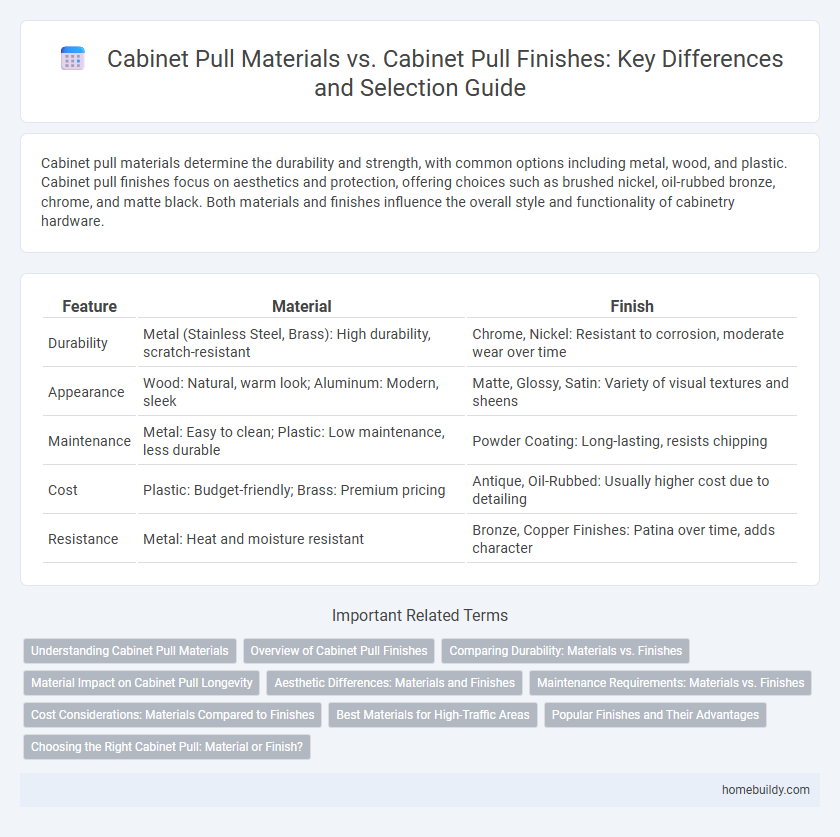 Cabinet Pull Materials vs. Cabinet Pull Finishes: Key Differences and Selection Guide

Cabinet pull materials determine the durability and strength, with common options including metal, wood, and plastic. Cabinet pull finishes focus on aesthetics and protection, offering choices such as brushed nickel, oil-rubbed bronze, chrome, and matte black. Both materials and finishes influence the overall style and functionality of cabinetry hardware.

| Feature | Material | Finish |
|---|---|---|
| Durability | Metal (Stainless Steel, Brass): High durability, scratch-resistant | Chrome, Nickel: Resistant to corrosion, moderate wear over time |
| Appearance | Wood: Natural, warm look; Aluminum: Modern, sleek | Matte, Glossy, Satin: Variety of visual textures and sheens |
| Maintenance | Metal: Easy to clean; Plastic: Low maintenance, less durable | Powder Coating: Long-lasting, resists chipping |
| Cost | Plastic: Budget-friendly; Brass: Premium pricing | Antique, Oil-Rubbed: Usually higher cost due to detailing |
| Resistance | Metal: Heat and moisture resistant | Bronze, Copper Finishes: Patina over time, adds character |

Important Related Terms

Understanding Cabinet Pull Materials
Overview of Cabinet Pull Finishes
Comparing Durability: Materials vs. Finishes
Material Impact on Cabinet Pull Longevity
Aesthetic Differences: Materials and Finishes
Maintenance Requirements: Materials vs. Finishes
Cost Considerations: Materials Compared to Finishes
Best Materials for High-Traffic Areas
Popular Finishes and Their Advantages
Choosing the Right Cabinet Pull: Material or Finish?

homebuildy.com