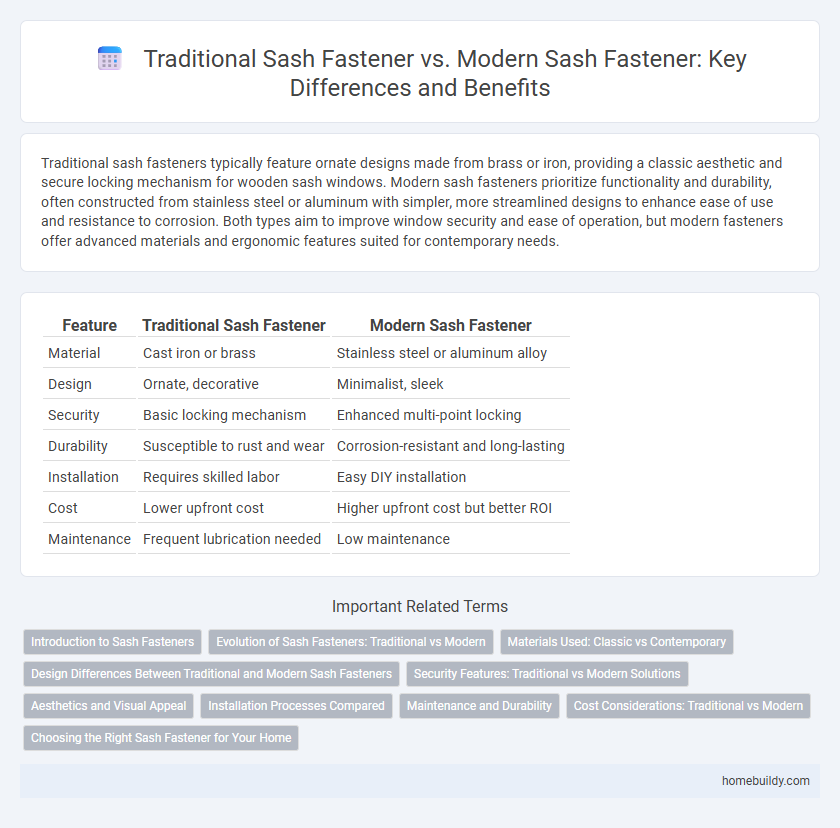 Traditional Sash Fastener vs. Modern Sash Fastener: Key Differences and Benefits

Traditional sash fasteners typically feature ornate designs made from brass or iron, providing a classic aesthetic and secure locking mechanism for wooden sash windows. Modern sash fasteners prioritize functionality and durability, often constructed from stainless steel or aluminum with simpler, more streamlined designs to enhance ease of use and resistance to corrosion. Both types aim to improve window security and ease of operation, but modern fasteners offer advanced materials and ergonomic features suited for contemporary needs.

| Feature | Traditional Sash Fastener | Modern Sash Fastener |
|---|---|---|
| Material | Cast iron or brass | Stainless steel or aluminum alloy |
| Design | Ornate, decorative | Minimalist, sleek |
| Security | Basic locking mechanism | Enhanced multi-point locking |
| Durability | Susceptible to rust and wear | Corrosion-resistant and long-lasting |
| Installation | Requires skilled labor | Easy DIY installation |
| Cost | Lower upfront cost | Higher upfront cost but better ROI |
| Maintenance | Frequent lubrication needed | Low maintenance |

Important Related Terms

Introduction to Sash Fasteners
Evolution of Sash Fasteners: Traditional vs Modern
Materials Used: Classic vs Contemporary
Design Differences Between Traditional and Modern Sash Fasteners
Security Features: Traditional vs Modern Solutions
Aesthetics and Visual Appeal
Installation Processes Compared
Maintenance and Durability
Cost Considerations: Traditional vs Modern
Choosing the Right Sash Fastener for Your Home

homebuildy.com