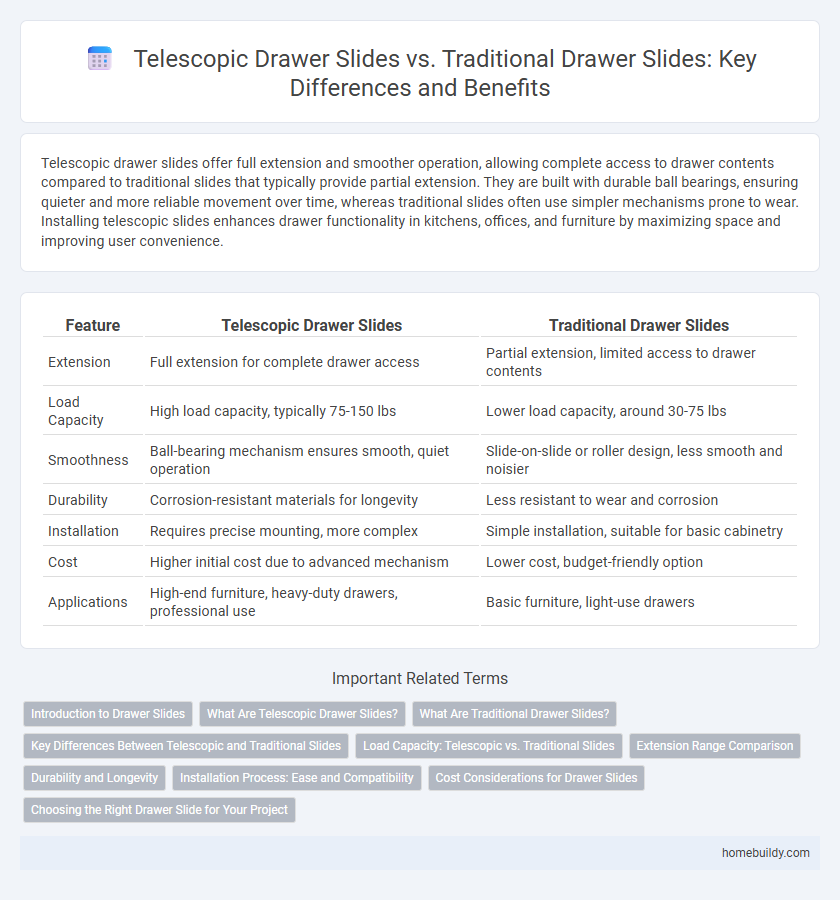 Telescopic Drawer Slides vs. Traditional Drawer Slides: Key Differences and Benefits

Telescopic drawer slides offer full extension and smoother operation, allowing complete access to drawer contents compared to traditional slides that typically provide partial extension. They are built with durable ball bearings, ensuring quieter and more reliable movement over time, whereas traditional slides often use simpler mechanisms prone to wear. Installing telescopic slides enhances drawer functionality in kitchens, offices, and furniture by maximizing space and improving user convenience.

| Feature | Telescopic Drawer Slides | Traditional Drawer Slides |
|---|---|---|
| Extension | Full extension for complete drawer access | Partial extension, limited access to drawer contents |
| Load Capacity | High load capacity, typically 75-150 lbs | Lower load capacity, around 30-75 lbs |
| Smoothness | Ball-bearing mechanism ensures smooth, quiet operation | Slide-on-slide or roller design, less smooth and noisier |
| Durability | Corrosion-resistant materials for longevity | Less resistant to wear and corrosion |
| Installation | Requires precise mounting, more complex | Simple installation, suitable for basic cabinetry |
| Cost | Higher initial cost due to advanced mechanism | Lower cost, budget-friendly option |
| Applications | High-end furniture, heavy-duty drawers, professional use | Basic furniture, light-use drawers |

Important Related Terms

Introduction to Drawer Slides
What Are Telescopic Drawer Slides?
What Are Traditional Drawer Slides?
Key Differences Between Telescopic and Traditional Slides
Load Capacity: Telescopic vs. Traditional Slides
Extension Range Comparison
Durability and Longevity
Installation Process: Ease and Compatibility
Cost Considerations for Drawer Slides
Choosing the Right Drawer Slide for Your Project

homebuildy.com