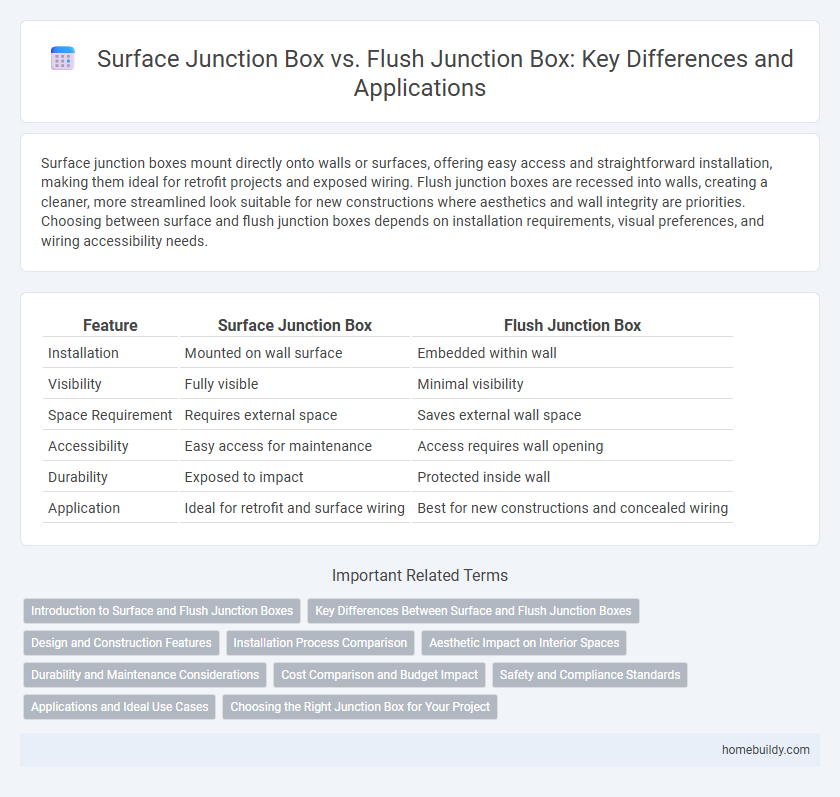 Surface Junction Box vs. Flush Junction Box: Key Differences and Applications

Surface junction boxes mount directly onto walls or surfaces, offering easy access and straightforward installation, making them ideal for retrofit projects and exposed wiring. Flush junction boxes are recessed into walls, creating a cleaner, more streamlined look suitable for new constructions where aesthetics and wall integrity are priorities. Choosing between surface and flush junction boxes depends on installation requirements, visual preferences, and wiring accessibility needs.

| Feature | Surface Junction Box | Flush Junction Box |
|---|---|---|
| Installation | Mounted on wall surface | Embedded within wall |
| Visibility | Fully visible | Minimal visibility |
| Space Requirement | Requires external space | Saves external wall space |
| Accessibility | Easy access for maintenance | Access requires wall opening |
| Durability | Exposed to impact | Protected inside wall |
| Application | Ideal for retrofit and surface wiring | Best for new constructions and concealed wiring |

Important Related Terms

Introduction to Surface and Flush Junction Boxes
Key Differences Between Surface and Flush Junction Boxes
Design and Construction Features
Installation Process Comparison
Aesthetic Impact on Interior Spaces
Durability and Maintenance Considerations
Cost Comparison and Budget Impact
Safety and Compliance Standards
Applications and Ideal Use Cases
Choosing the Right Junction Box for Your Project

homebuildy.com