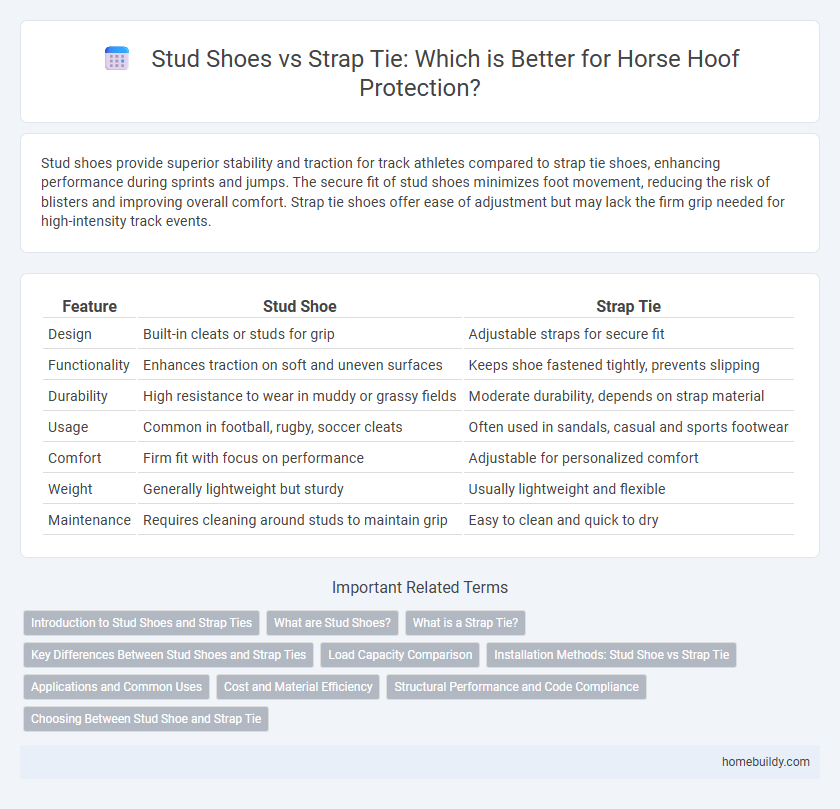 Stud Shoes vs Strap Tie: Which is Better for Horse Hoof Protection?

Stud shoes provide superior stability and traction for track athletes compared to strap tie shoes, enhancing performance during sprints and jumps. The secure fit of stud shoes minimizes foot movement, reducing the risk of blisters and improving overall comfort. Strap tie shoes offer ease of adjustment but may lack the firm grip needed for high-intensity track events.

| Feature | Stud Shoe | Strap Tie |
|---|---|---|
| Design | Built-in cleats or studs for grip | Adjustable straps for secure fit |
| Functionality | Enhances traction on soft and uneven surfaces | Keeps shoe fastened tightly, prevents slipping |
| Durability | High resistance to wear in muddy or grassy fields | Moderate durability, depends on strap material |
| Usage | Common in football, rugby, soccer cleats | Often used in sandals, casual and sports footwear |
| Comfort | Firm fit with focus on performance | Adjustable for personalized comfort |
| Weight | Generally lightweight but sturdy | Usually lightweight and flexible |
| Maintenance | Requires cleaning around studs to maintain grip | Easy to clean and quick to dry |

Important Related Terms

Introduction to Stud Shoes and Strap Ties
What are Stud Shoes?
What is a Strap Tie?
Key Differences Between Stud Shoes and Strap Ties
Load Capacity Comparison
Installation Methods: Stud Shoe vs Strap Tie
Applications and Common Uses
Cost and Material Efficiency
Structural Performance and Code Compliance
Choosing Between Stud Shoe and Strap Tie

homebuildy.com