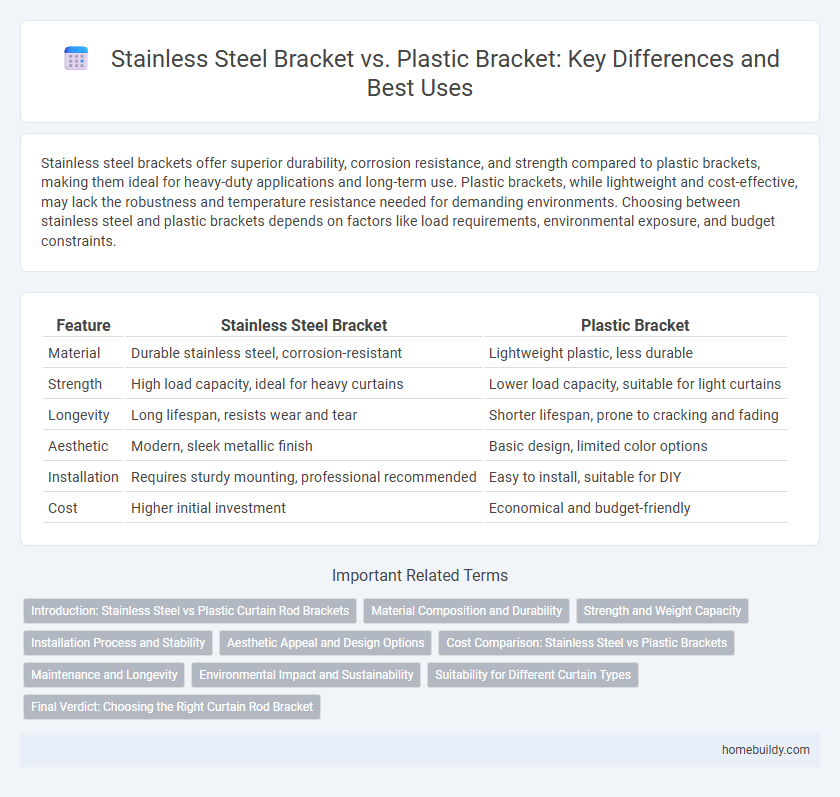 Stainless Steel Bracket vs. Plastic Bracket: Key Differences and Best Uses

Stainless steel brackets offer superior durability, corrosion resistance, and strength compared to plastic brackets, making them ideal for heavy-duty applications and long-term use. Plastic brackets, while lightweight and cost-effective, may lack the robustness and temperature resistance needed for demanding environments. Choosing between stainless steel and plastic brackets depends on factors like load requirements, environmental exposure, and budget constraints.

| Feature | Stainless Steel Bracket | Plastic Bracket |
|---|---|---|
| Material | Durable stainless steel, corrosion-resistant | Lightweight plastic, less durable |
| Strength | High load capacity, ideal for heavy curtains | Lower load capacity, suitable for light curtains |
| Longevity | Long lifespan, resists wear and tear | Shorter lifespan, prone to cracking and fading |
| Aesthetic | Modern, sleek metallic finish | Basic design, limited color options |
| Installation | Requires sturdy mounting, professional recommended | Easy to install, suitable for DIY |
| Cost | Higher initial investment | Economical and budget-friendly |

Important Related Terms

Introduction: Stainless Steel vs Plastic Curtain Rod Brackets
Material Composition and Durability
Strength and Weight Capacity
Installation Process and Stability
Aesthetic Appeal and Design Options
Cost Comparison: Stainless Steel vs Plastic Brackets
Maintenance and Longevity
Environmental Impact and Sustainability
Suitability for Different Curtain Types
Final Verdict: Choosing the Right Curtain Rod Bracket

homebuildy.com