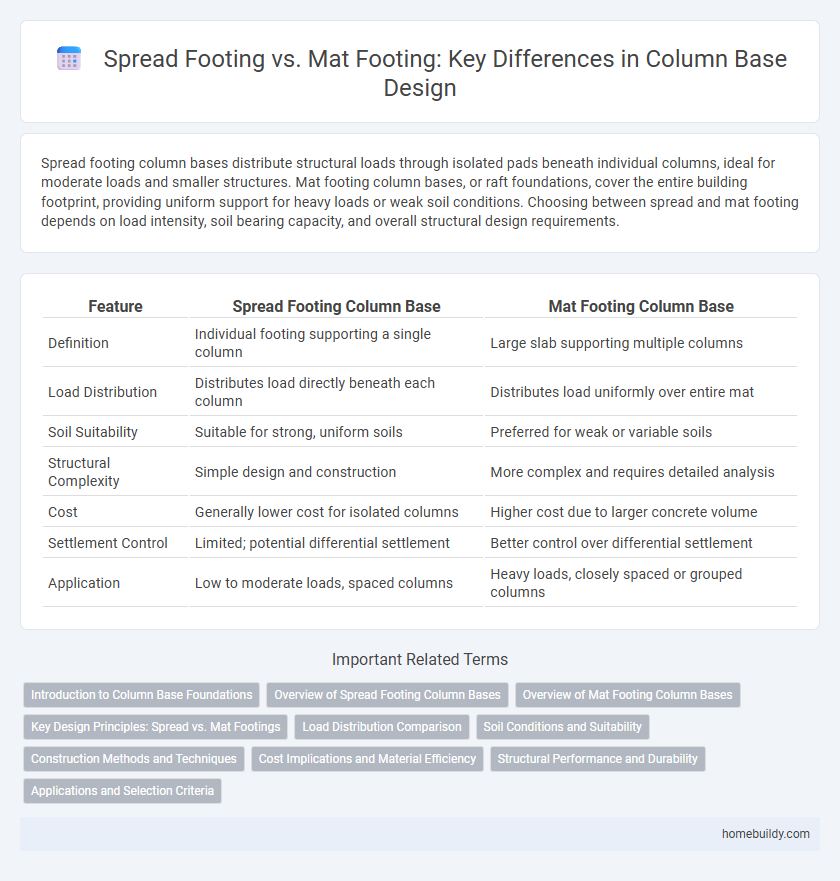 Spread Footing vs. Mat Footing: Key Differences in Column Base Design

Spread footing column bases distribute structural loads through isolated pads beneath individual columns, ideal for moderate loads and smaller structures. Mat footing column bases, or raft foundations, cover the entire building footprint, providing uniform support for heavy loads or weak soil conditions. Choosing between spread and mat footing depends on load intensity, soil bearing capacity, and overall structural design requirements.

| Feature | Spread Footing Column Base | Mat Footing Column Base |
|---|---|---|
| Definition | Individual footing supporting a single column | Large slab supporting multiple columns |
| Load Distribution | Distributes load directly beneath each column | Distributes load uniformly over entire mat |
| Soil Suitability | Suitable for strong, uniform soils | Preferred for weak or variable soils |
| Structural Complexity | Simple design and construction | More complex and requires detailed analysis |
| Cost | Generally lower cost for isolated columns | Higher cost due to larger concrete volume |
| Settlement Control | Limited; potential differential settlement | Better control over differential settlement |
| Application | Low to moderate loads, spaced columns | Heavy loads, closely spaced or grouped columns |

Important Related Terms

Introduction to Column Base Foundations
Overview of Spread Footing Column Bases
Overview of Mat Footing Column Bases
Key Design Principles: Spread vs. Mat Footings
Load Distribution Comparison
Soil Conditions and Suitability
Construction Methods and Techniques
Cost Implications and Material Efficiency
Structural Performance and Durability
Applications and Selection Criteria

homebuildy.com