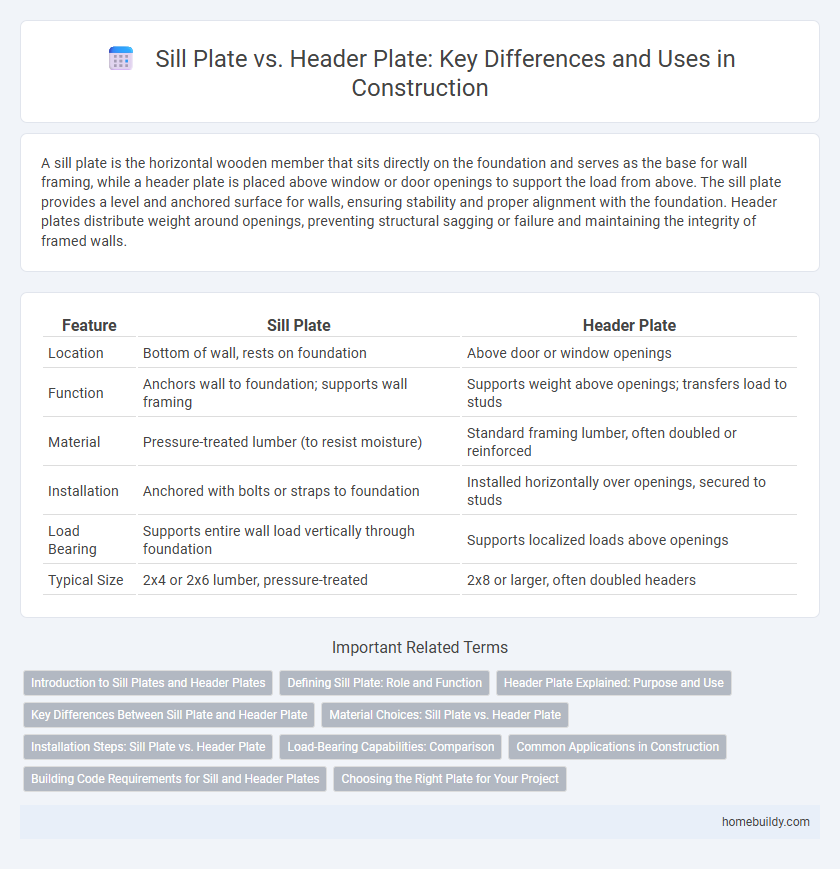 Sill Plate vs. Header Plate: Key Differences and Uses in Construction

A sill plate is the horizontal wooden member that sits directly on the foundation and serves as the base for wall framing, while a header plate is placed above window or door openings to support the load from above. The sill plate provides a level and anchored surface for walls, ensuring stability and proper alignment with the foundation. Header plates distribute weight around openings, preventing structural sagging or failure and maintaining the integrity of framed walls.

| Feature | Sill Plate | Header Plate |
|---|---|---|
| Location | Bottom of wall, rests on foundation | Above door or window openings |
| Function | Anchors wall to foundation; supports wall framing | Supports weight above openings; transfers load to studs |
| Material | Pressure-treated lumber (to resist moisture) | Standard framing lumber, often doubled or reinforced |
| Installation | Anchored with bolts or straps to foundation | Installed horizontally over openings, secured to studs |
| Load Bearing | Supports entire wall load vertically through foundation | Supports localized loads above openings |
| Typical Size | 2x4 or 2x6 lumber, pressure-treated | 2x8 or larger, often doubled headers |

Important Related Terms

Introduction to Sill Plates and Header Plates
Defining Sill Plate: Role and Function
Header Plate Explained: Purpose and Use
Key Differences Between Sill Plate and Header Plate
Material Choices: Sill Plate vs. Header Plate
Installation Steps: Sill Plate vs. Header Plate
Load-Bearing Capabilities: Comparison
Common Applications in Construction
Building Code Requirements for Sill and Header Plates
Choosing the Right Plate for Your Project

homebuildy.com