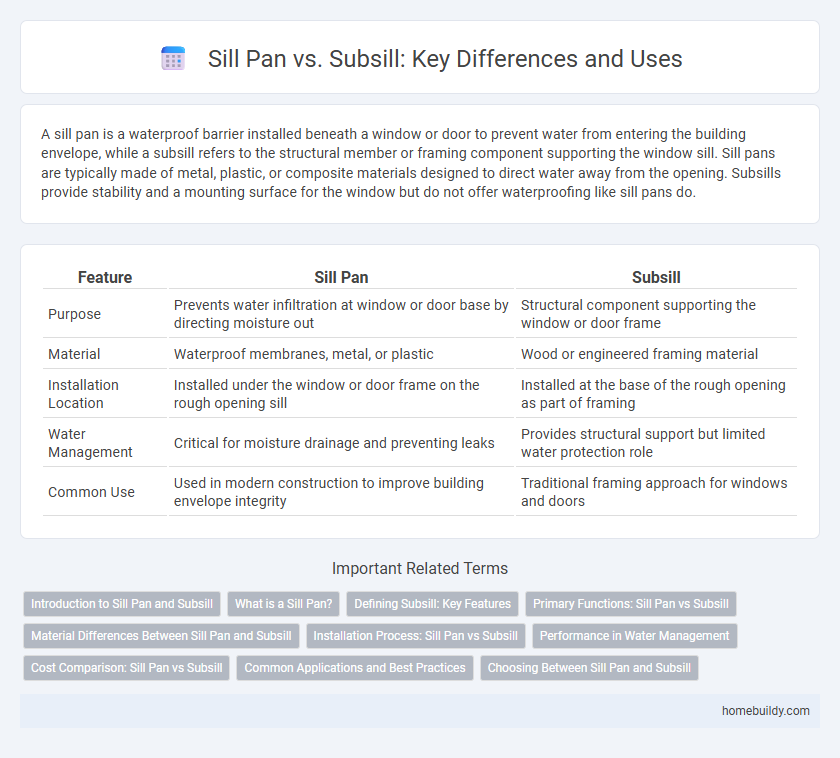 Sill Pan vs. Subsill: Key Differences and Uses

A sill pan is a waterproof barrier installed beneath a window or door to prevent water from entering the building envelope, while a subsill refers to the structural member or framing component supporting the window sill. Sill pans are typically made of metal, plastic, or composite materials designed to direct water away from the opening. Subsills provide stability and a mounting surface for the window but do not offer waterproofing like sill pans do.

| Feature | Sill Pan | Subsill |
|---|---|---|
| Purpose | Prevents water infiltration at window or door base by directing moisture out | Structural component supporting the window or door frame |
| Material | Waterproof membranes, metal, or plastic | Wood or engineered framing material |
| Installation Location | Installed under the window or door frame on the rough opening sill | Installed at the base of the rough opening as part of framing |
| Water Management | Critical for moisture drainage and preventing leaks | Provides structural support but limited water protection role |
| Common Use | Used in modern construction to improve building envelope integrity | Traditional framing approach for windows and doors |

Important Related Terms

Introduction to Sill Pan and Subsill
What is a Sill Pan?
Defining Subsill: Key Features
Primary Functions: Sill Pan vs Subsill
Material Differences Between Sill Pan and Subsill
Installation Process: Sill Pan vs Subsill
Performance in Water Management
Cost Comparison: Sill Pan vs Subsill
Common Applications and Best Practices
Choosing Between Sill Pan and Subsill

homebuildy.com