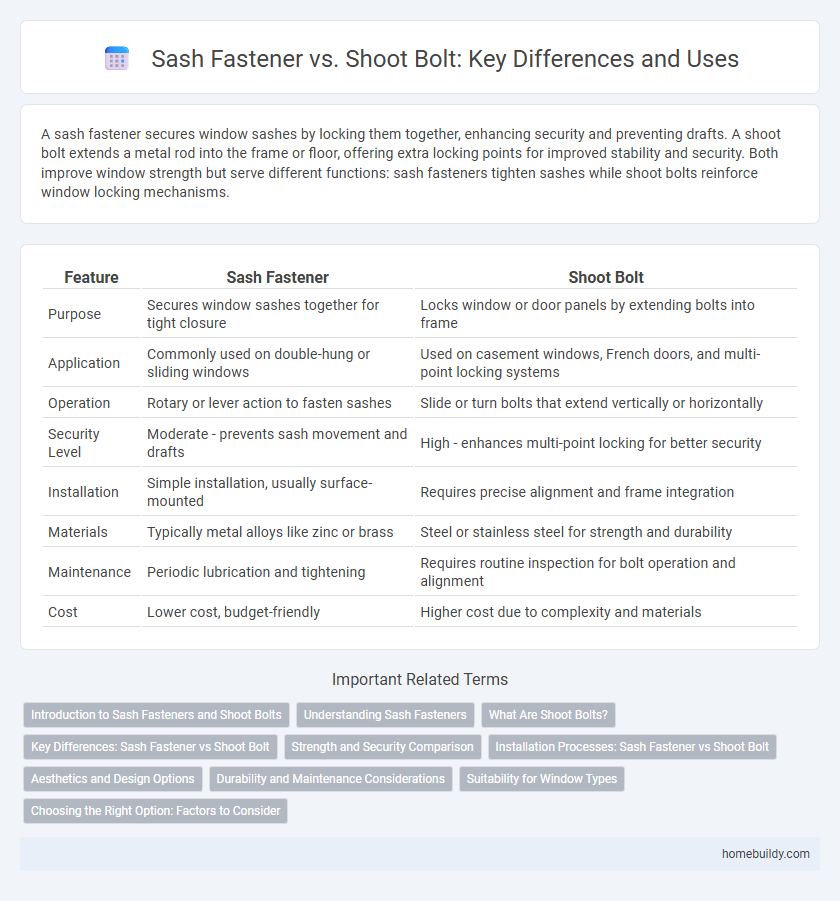 Sash Fastener vs. Shoot Bolt: Key Differences and Uses

A sash fastener secures window sashes by locking them together, enhancing security and preventing drafts. A shoot bolt extends a metal rod into the frame or floor, offering extra locking points for improved stability and security. Both improve window strength but serve different functions: sash fasteners tighten sashes while shoot bolts reinforce window locking mechanisms.

| Feature | Sash Fastener | Shoot Bolt |
|---|---|---|
| Purpose | Secures window sashes together for tight closure | Locks window or door panels by extending bolts into frame |
| Application | Commonly used on double-hung or sliding windows | Used on casement windows, French doors, and multi-point locking systems |
| Operation | Rotary or lever action to fasten sashes | Slide or turn bolts that extend vertically or horizontally |
| Security Level | Moderate - prevents sash movement and drafts | High - enhances multi-point locking for better security |
| Installation | Simple installation, usually surface-mounted | Requires precise alignment and frame integration |
| Materials | Typically metal alloys like zinc or brass | Steel or stainless steel for strength and durability |
| Maintenance | Periodic lubrication and tightening | Requires routine inspection for bolt operation and alignment |
| Cost | Lower cost, budget-friendly | Higher cost due to complexity and materials |

Important Related Terms

Introduction to Sash Fasteners and Shoot Bolts
Understanding Sash Fasteners
What Are Shoot Bolts?
Key Differences: Sash Fastener vs Shoot Bolt
Strength and Security Comparison
Installation Processes: Sash Fastener vs Shoot Bolt
Aesthetics and Design Options
Durability and Maintenance Considerations
Suitability for Window Types
Choosing the Right Option: Factors to Consider

homebuildy.com