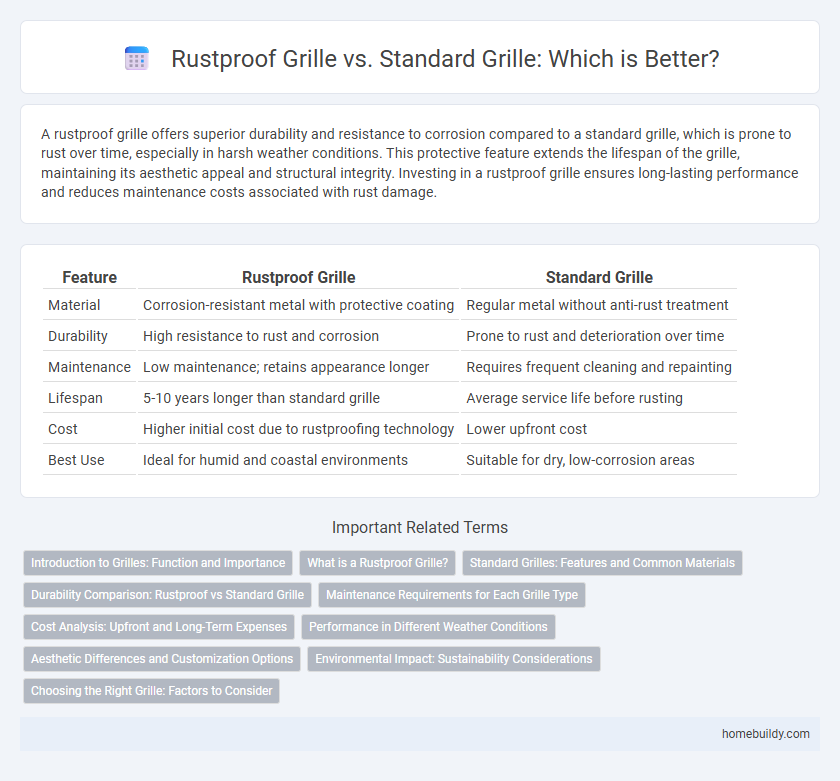 Rustproof Grille vs. Standard Grille: Which is Better?

A rustproof grille offers superior durability and resistance to corrosion compared to a standard grille, which is prone to rust over time, especially in harsh weather conditions. This protective feature extends the lifespan of the grille, maintaining its aesthetic appeal and structural integrity. Investing in a rustproof grille ensures long-lasting performance and reduces maintenance costs associated with rust damage.

| Feature | Rustproof Grille | Standard Grille |
|---|---|---|
| Material | Corrosion-resistant metal with protective coating | Regular metal without anti-rust treatment |
| Durability | High resistance to rust and corrosion | Prone to rust and deterioration over time |
| Maintenance | Low maintenance; retains appearance longer | Requires frequent cleaning and repainting |
| Lifespan | 5-10 years longer than standard grille | Average service life before rusting |
| Cost | Higher initial cost due to rustproofing technology | Lower upfront cost |
| Best Use | Ideal for humid and coastal environments | Suitable for dry, low-corrosion areas |

Important Related Terms

Introduction to Grilles: Function and Importance
What is a Rustproof Grille?
Standard Grilles: Features and Common Materials
Durability Comparison: Rustproof vs Standard Grille
Maintenance Requirements for Each Grille Type
Cost Analysis: Upfront and Long-Term Expenses
Performance in Different Weather Conditions
Aesthetic Differences and Customization Options
Environmental Impact: Sustainability Considerations
Choosing the Right Grille: Factors to Consider

homebuildy.com