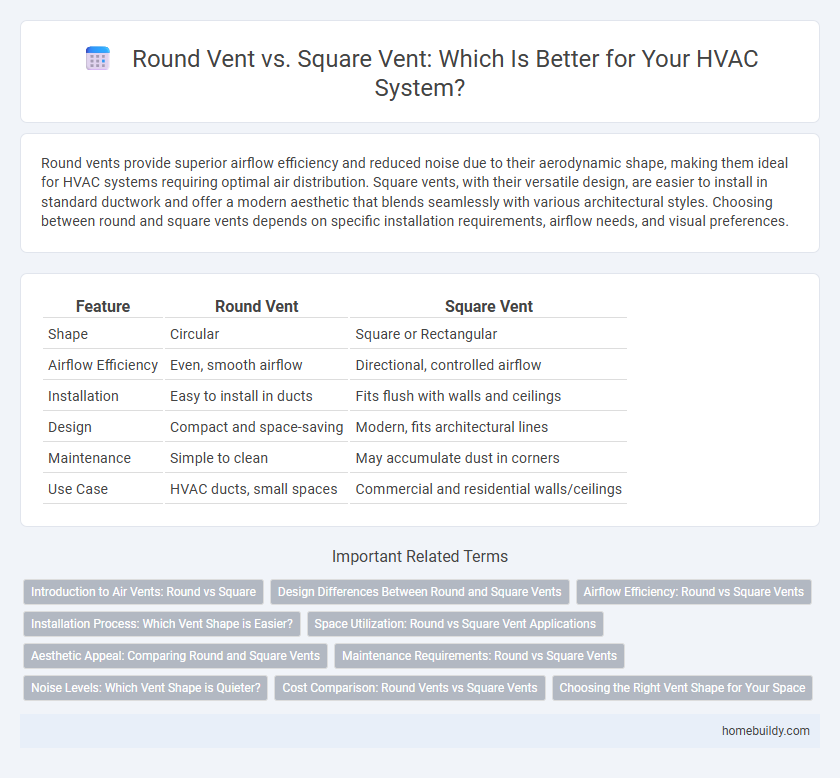 Round Vent vs. Square Vent: Which Is Better for Your HVAC System?

Round vents provide superior airflow efficiency and reduced noise due to their aerodynamic shape, making them ideal for HVAC systems requiring optimal air distribution. Square vents, with their versatile design, are easier to install in standard ductwork and offer a modern aesthetic that blends seamlessly with various architectural styles. Choosing between round and square vents depends on specific installation requirements, airflow needs, and visual preferences.

| Feature | Round Vent | Square Vent |
|---|---|---|
| Shape | Circular | Square or Rectangular |
| Airflow Efficiency | Even, smooth airflow | Directional, controlled airflow |
| Installation | Easy to install in ducts | Fits flush with walls and ceilings |
| Design | Compact and space-saving | Modern, fits architectural lines |
| Maintenance | Simple to clean | May accumulate dust in corners |
| Use Case | HVAC ducts, small spaces | Commercial and residential walls/ceilings |

Important Related Terms

Introduction to Air Vents: Round vs Square
Design Differences Between Round and Square Vents
Airflow Efficiency: Round vs Square Vents
Installation Process: Which Vent Shape is Easier?
Space Utilization: Round vs Square Vent Applications
Aesthetic Appeal: Comparing Round and Square Vents
Maintenance Requirements: Round vs Square Vents
Noise Levels: Which Vent Shape is Quieter?
Cost Comparison: Round Vents vs Square Vents
Choosing the Right Vent Shape for Your Space

homebuildy.com