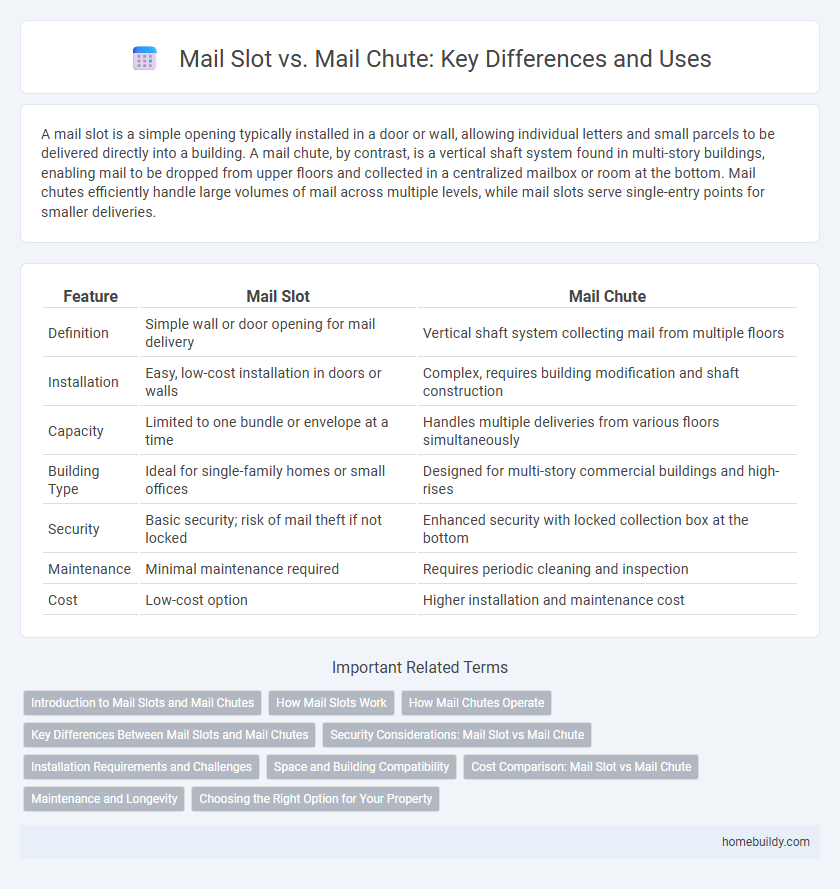 Mail Slot vs. Mail Chute: Key Differences and Uses

A mail slot is a simple opening typically installed in a door or wall, allowing individual letters and small parcels to be delivered directly into a building. A mail chute, by contrast, is a vertical shaft system found in multi-story buildings, enabling mail to be dropped from upper floors and collected in a centralized mailbox or room at the bottom. Mail chutes efficiently handle large volumes of mail across multiple levels, while mail slots serve single-entry points for smaller deliveries.

| Feature | Mail Slot | Mail Chute |
|---|---|---|
| Definition | Simple wall or door opening for mail delivery | Vertical shaft system collecting mail from multiple floors |
| Installation | Easy, low-cost installation in doors or walls | Complex, requires building modification and shaft construction |
| Capacity | Limited to one bundle or envelope at a time | Handles multiple deliveries from various floors simultaneously |
| Building Type | Ideal for single-family homes or small offices | Designed for multi-story commercial buildings and high-rises |
| Security | Basic security; risk of mail theft if not locked | Enhanced security with locked collection box at the bottom |
| Maintenance | Minimal maintenance required | Requires periodic cleaning and inspection |
| Cost | Low-cost option | Higher installation and maintenance cost |

Important Related Terms

Introduction to Mail Slots and Mail Chutes
How Mail Slots Work
How Mail Chutes Operate
Key Differences Between Mail Slots and Mail Chutes
Security Considerations: Mail Slot vs Mail Chute
Installation Requirements and Challenges
Space and Building Compatibility
Cost Comparison: Mail Slot vs Mail Chute
Maintenance and Longevity
Choosing the Right Option for Your Property

homebuildy.com