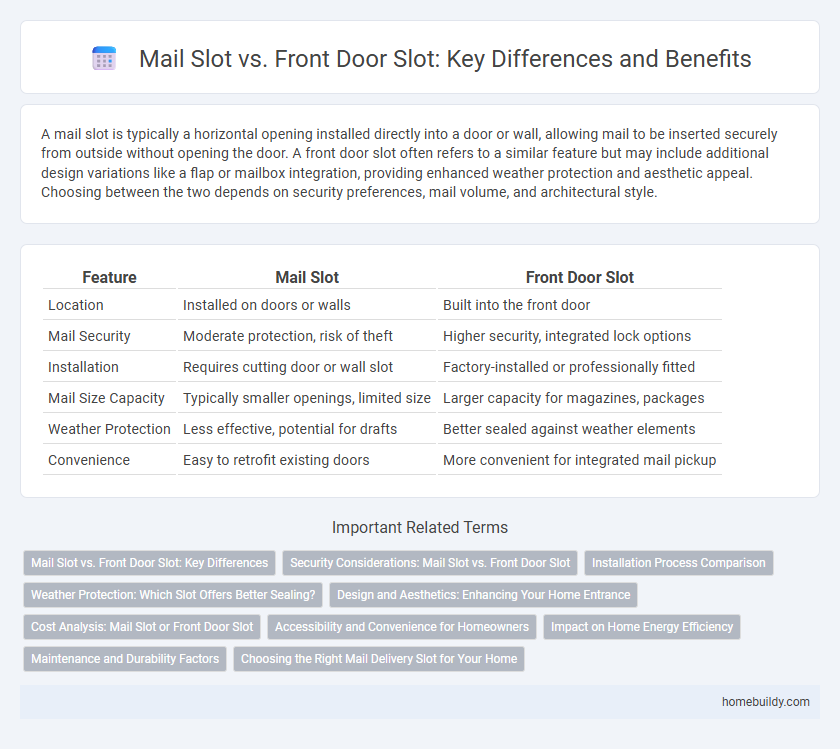 Mail Slot vs. Front Door Slot: Key Differences and Benefits

A mail slot is typically a horizontal opening installed directly into a door or wall, allowing mail to be inserted securely from outside without opening the door. A front door slot often refers to a similar feature but may include additional design variations like a flap or mailbox integration, providing enhanced weather protection and aesthetic appeal. Choosing between the two depends on security preferences, mail volume, and architectural style.

| Feature | Mail Slot | Front Door Slot |
|---|---|---|
| Location | Installed on doors or walls | Built into the front door |
| Mail Security | Moderate protection, risk of theft | Higher security, integrated lock options |
| Installation | Requires cutting door or wall slot | Factory-installed or professionally fitted |
| Mail Size Capacity | Typically smaller openings, limited size | Larger capacity for magazines, packages |
| Weather Protection | Less effective, potential for drafts | Better sealed against weather elements |
| Convenience | Easy to retrofit existing doors | More convenient for integrated mail pickup |

Important Related Terms

Mail Slot vs. Front Door Slot: Key Differences
Security Considerations: Mail Slot vs. Front Door Slot
Installation Process Comparison
Weather Protection: Which Slot Offers Better Sealing?
Design and Aesthetics: Enhancing Your Home Entrance
Cost Analysis: Mail Slot or Front Door Slot
Accessibility and Convenience for Homeowners
Impact on Home Energy Efficiency
Maintenance and Durability Factors
Choosing the Right Mail Delivery Slot for Your Home

homebuildy.com