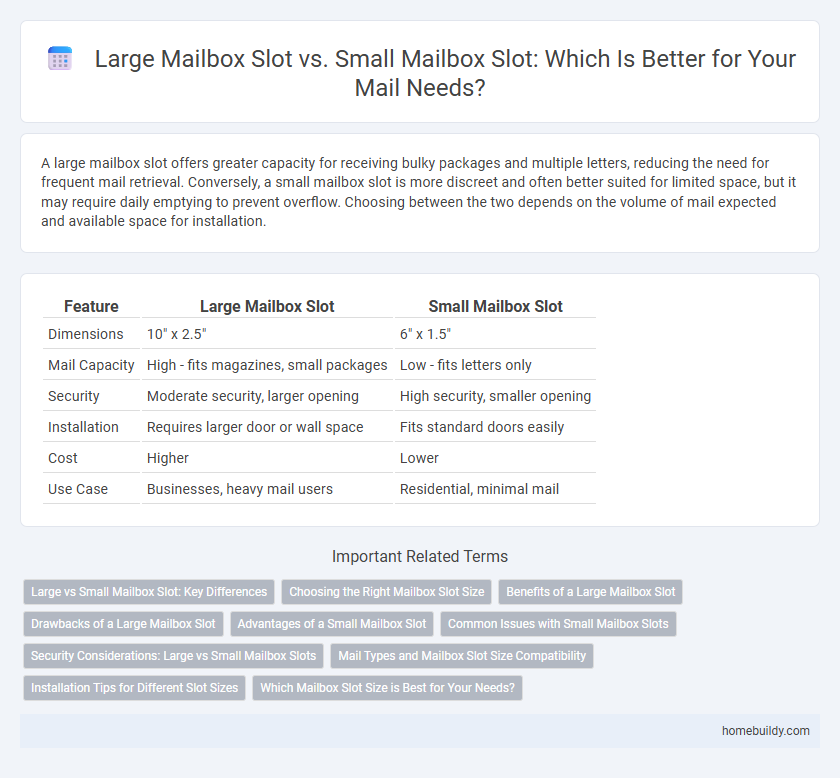 Large Mailbox Slot vs. Small Mailbox Slot: Which Is Better for Your Mail Needs?

A large mailbox slot offers greater capacity for receiving bulky packages and multiple letters, reducing the need for frequent mail retrieval. Conversely, a small mailbox slot is more discreet and often better suited for limited space, but it may require daily emptying to prevent overflow. Choosing between the two depends on the volume of mail expected and available space for installation.

| Feature | Large Mailbox Slot | Small Mailbox Slot |
|---|---|---|
| Dimensions | 10" x 2.5" | 6" x 1.5" |
| Mail Capacity | High - fits magazines, small packages | Low - fits letters only |
| Security | Moderate security, larger opening | High security, smaller opening |
| Installation | Requires larger door or wall space | Fits standard doors easily |
| Cost | Higher | Lower |
| Use Case | Businesses, heavy mail users | Residential, minimal mail |

Important Related Terms

Large vs Small Mailbox Slot: Key Differences
Choosing the Right Mailbox Slot Size
Benefits of a Large Mailbox Slot
Drawbacks of a Large Mailbox Slot
Advantages of a Small Mailbox Slot
Common Issues with Small Mailbox Slots
Security Considerations: Large vs Small Mailbox Slots
Mail Types and Mailbox Slot Size Compatibility
Installation Tips for Different Slot Sizes
Which Mailbox Slot Size is Best for Your Needs?

homebuildy.com