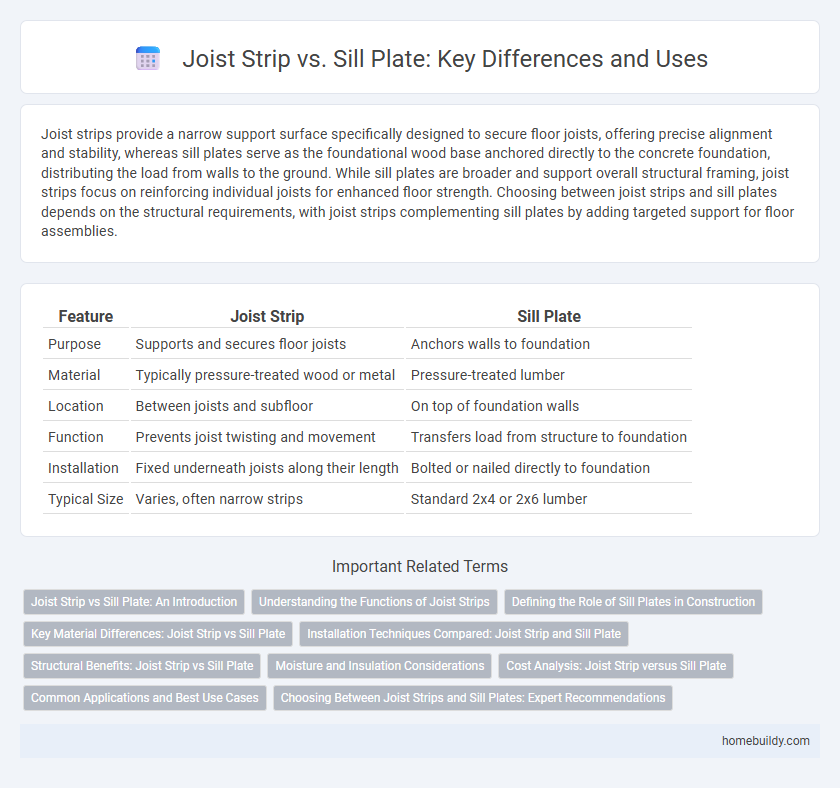 Joist Strip vs. Sill Plate: Key Differences and Uses

Joist strips provide a narrow support surface specifically designed to secure floor joists, offering precise alignment and stability, whereas sill plates serve as the foundational wood base anchored directly to the concrete foundation, distributing the load from walls to the ground. While sill plates are broader and support overall structural framing, joist strips focus on reinforcing individual joists for enhanced floor strength. Choosing between joist strips and sill plates depends on the structural requirements, with joist strips complementing sill plates by adding targeted support for floor assemblies.

| Feature | Joist Strip | Sill Plate |
|---|---|---|
| Purpose | Supports and secures floor joists | Anchors walls to foundation |
| Material | Typically pressure-treated wood or metal | Pressure-treated lumber |
| Location | Between joists and subfloor | On top of foundation walls |
| Function | Prevents joist twisting and movement | Transfers load from structure to foundation |
| Installation | Fixed underneath joists along their length | Bolted or nailed directly to foundation |
| Typical Size | Varies, often narrow strips | Standard 2x4 or 2x6 lumber |

Important Related Terms

Joist Strip vs Sill Plate: An Introduction
Understanding the Functions of Joist Strips
Defining the Role of Sill Plates in Construction
Key Material Differences: Joist Strip vs Sill Plate
Installation Techniques Compared: Joist Strip and Sill Plate
Structural Benefits: Joist Strip vs Sill Plate
Moisture and Insulation Considerations
Cost Analysis: Joist Strip versus Sill Plate
Common Applications and Best Use Cases
Choosing Between Joist Strips and Sill Plates: Expert Recommendations

homebuildy.com