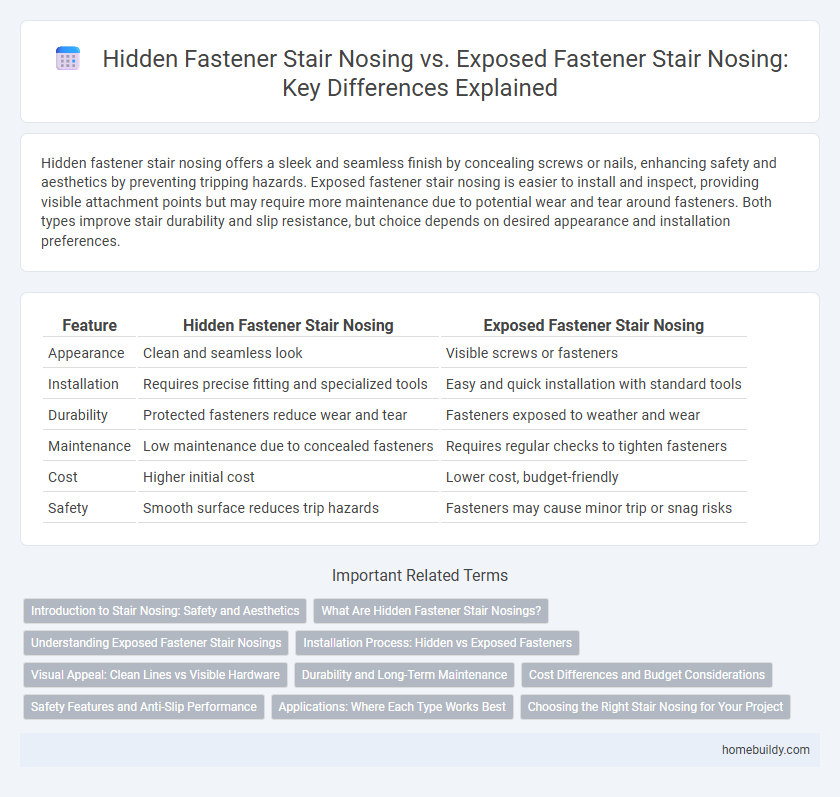 Hidden Fastener Stair Nosing vs. Exposed Fastener Stair Nosing: Key Differences Explained

Hidden fastener stair nosing offers a sleek and seamless finish by concealing screws or nails, enhancing safety and aesthetics by preventing tripping hazards. Exposed fastener stair nosing is easier to install and inspect, providing visible attachment points but may require more maintenance due to potential wear and tear around fasteners. Both types improve stair durability and slip resistance, but choice depends on desired appearance and installation preferences.

| Feature | Hidden Fastener Stair Nosing | Exposed Fastener Stair Nosing |
|---|---|---|
| Appearance | Clean and seamless look | Visible screws or fasteners |
| Installation | Requires precise fitting and specialized tools | Easy and quick installation with standard tools |
| Durability | Protected fasteners reduce wear and tear | Fasteners exposed to weather and wear |
| Maintenance | Low maintenance due to concealed fasteners | Requires regular checks to tighten fasteners |
| Cost | Higher initial cost | Lower cost, budget-friendly |
| Safety | Smooth surface reduces trip hazards | Fasteners may cause minor trip or snag risks |

Important Related Terms

Introduction to Stair Nosing: Safety and Aesthetics
What Are Hidden Fastener Stair Nosings?
Understanding Exposed Fastener Stair Nosings
Installation Process: Hidden vs Exposed Fasteners
Visual Appeal: Clean Lines vs Visible Hardware
Durability and Long-Term Maintenance
Cost Differences and Budget Considerations
Safety Features and Anti-Slip Performance
Applications: Where Each Type Works Best
Choosing the Right Stair Nosing for Your Project

homebuildy.com