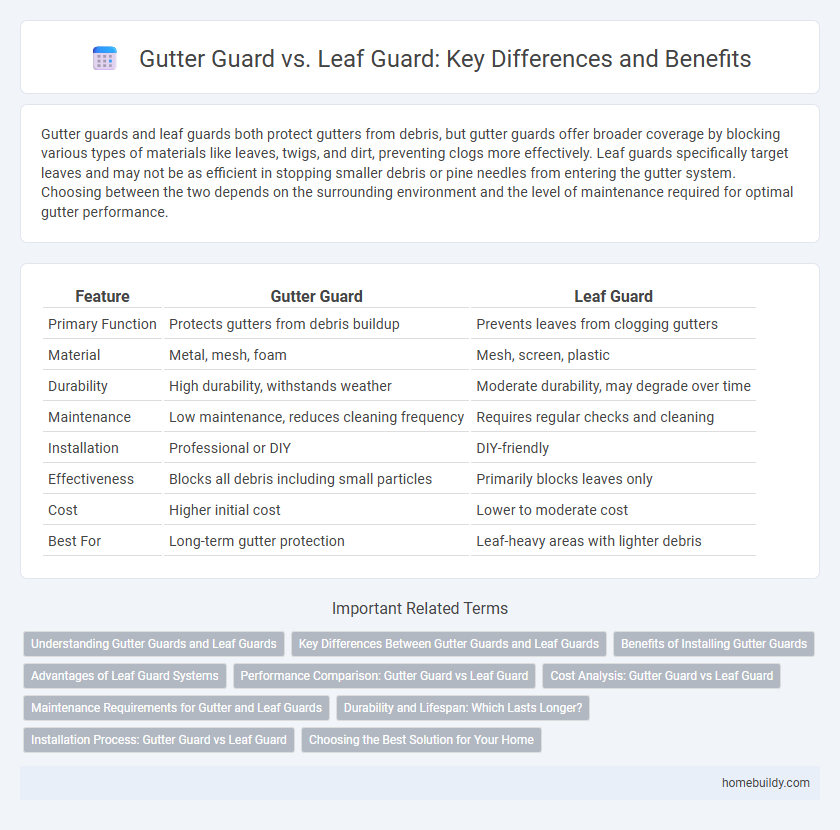 Gutter Guard vs. Leaf Guard: Key Differences and Benefits

Gutter guards and leaf guards both protect gutters from debris, but gutter guards offer broader coverage by blocking various types of materials like leaves, twigs, and dirt, preventing clogs more effectively. Leaf guards specifically target leaves and may not be as efficient in stopping smaller debris or pine needles from entering the gutter system. Choosing between the two depends on the surrounding environment and the level of maintenance required for optimal gutter performance.

| Feature | Gutter Guard | Leaf Guard |
|---|---|---|
| Primary Function | Protects gutters from debris buildup | Prevents leaves from clogging gutters |
| Material | Metal, mesh, foam | Mesh, screen, plastic |
| Durability | High durability, withstands weather | Moderate durability, may degrade over time |
| Maintenance | Low maintenance, reduces cleaning frequency | Requires regular checks and cleaning |
| Installation | Professional or DIY | DIY-friendly |
| Effectiveness | Blocks all debris including small particles | Primarily blocks leaves only |
| Cost | Higher initial cost | Lower to moderate cost |
| Best For | Long-term gutter protection | Leaf-heavy areas with lighter debris |

Important Related Terms

Understanding Gutter Guards and Leaf Guards
Key Differences Between Gutter Guards and Leaf Guards
Benefits of Installing Gutter Guards
Advantages of Leaf Guard Systems
Performance Comparison: Gutter Guard vs Leaf Guard
Cost Analysis: Gutter Guard vs Leaf Guard
Maintenance Requirements for Gutter and Leaf Guards
Durability and Lifespan: Which Lasts Longer?
Installation Process: Gutter Guard vs Leaf Guard
Choosing the Best Solution for Your Home

homebuildy.com