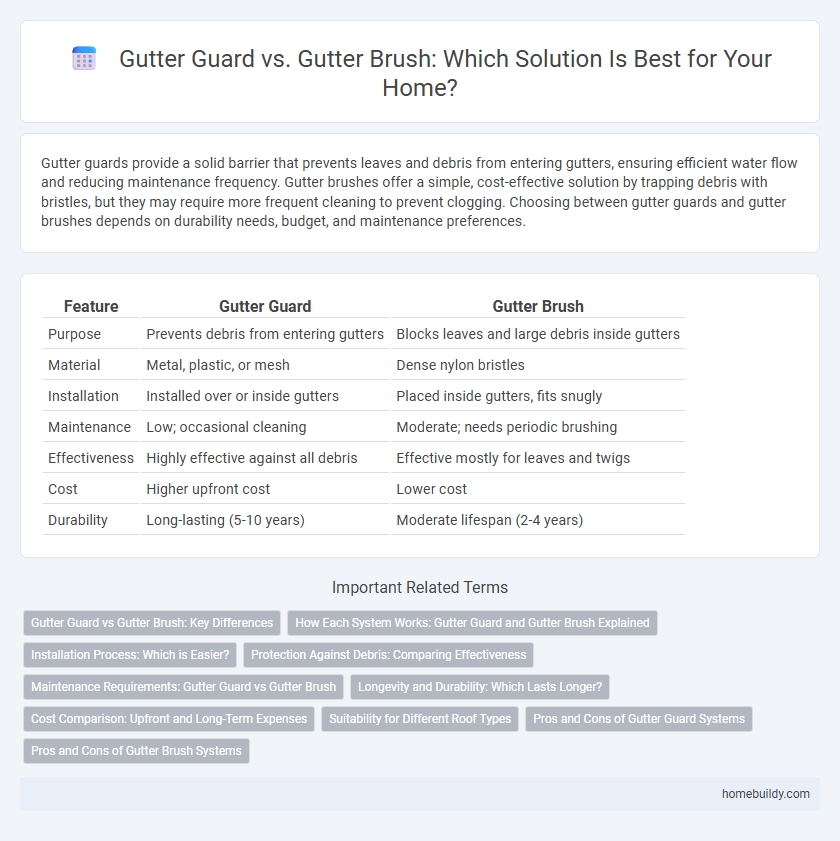 Gutter Guard vs. Gutter Brush: Which Solution Is Best for Your Home?

Gutter guards provide a solid barrier that prevents leaves and debris from entering gutters, ensuring efficient water flow and reducing maintenance frequency. Gutter brushes offer a simple, cost-effective solution by trapping debris with bristles, but they may require more frequent cleaning to prevent clogging. Choosing between gutter guards and gutter brushes depends on durability needs, budget, and maintenance preferences.

| Feature | Gutter Guard | Gutter Brush |
|---|---|---|
| Purpose | Prevents debris from entering gutters | Blocks leaves and large debris inside gutters |
| Material | Metal, plastic, or mesh | Dense nylon bristles |
| Installation | Installed over or inside gutters | Placed inside gutters, fits snugly |
| Maintenance | Low; occasional cleaning | Moderate; needs periodic brushing |
| Effectiveness | Highly effective against all debris | Effective mostly for leaves and twigs |
| Cost | Higher upfront cost | Lower cost |
| Durability | Long-lasting (5-10 years) | Moderate lifespan (2-4 years) |

Important Related Terms

Gutter Guard vs Gutter Brush: Key Differences
How Each System Works: Gutter Guard and Gutter Brush Explained
Installation Process: Which is Easier?
Protection Against Debris: Comparing Effectiveness
Maintenance Requirements: Gutter Guard vs Gutter Brush
Longevity and Durability: Which Lasts Longer?
Cost Comparison: Upfront and Long-Term Expenses
Suitability for Different Roof Types
Pros and Cons of Gutter Guard Systems
Pros and Cons of Gutter Brush Systems

homebuildy.com