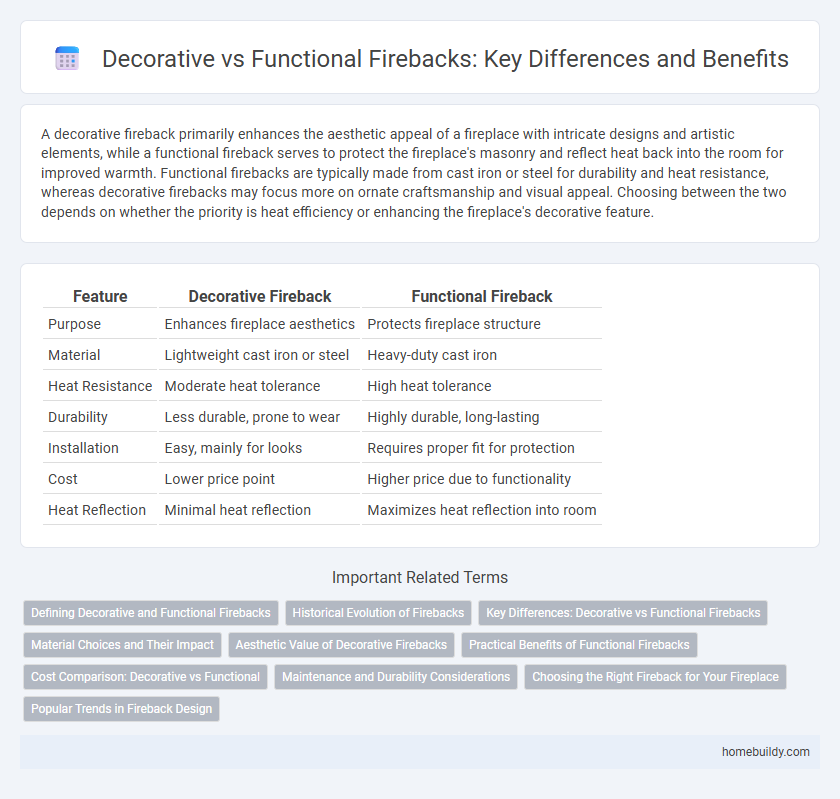 Decorative vs Functional Firebacks: Key Differences and Benefits

A decorative fireback primarily enhances the aesthetic appeal of a fireplace with intricate designs and artistic elements, while a functional fireback serves to protect the fireplace's masonry and reflect heat back into the room for improved warmth. Functional firebacks are typically made from cast iron or steel for durability and heat resistance, whereas decorative firebacks may focus more on ornate craftsmanship and visual appeal. Choosing between the two depends on whether the priority is heat efficiency or enhancing the fireplace's decorative feature.

| Feature | Decorative Fireback | Functional Fireback |
|---|---|---|
| Purpose | Enhances fireplace aesthetics | Protects fireplace structure |
| Material | Lightweight cast iron or steel | Heavy-duty cast iron |
| Heat Resistance | Moderate heat tolerance | High heat tolerance |
| Durability | Less durable, prone to wear | Highly durable, long-lasting |
| Installation | Easy, mainly for looks | Requires proper fit for protection |
| Cost | Lower price point | Higher price due to functionality |
| Heat Reflection | Minimal heat reflection | Maximizes heat reflection into room |

Important Related Terms

Defining Decorative and Functional Firebacks
Historical Evolution of Firebacks
Key Differences: Decorative vs Functional Firebacks
Material Choices and Their Impact
Aesthetic Value of Decorative Firebacks
Practical Benefits of Functional Firebacks
Cost Comparison: Decorative vs Functional
Maintenance and Durability Considerations
Choosing the Right Fireback for Your Fireplace
Popular Trends in Fireback Design

homebuildy.com