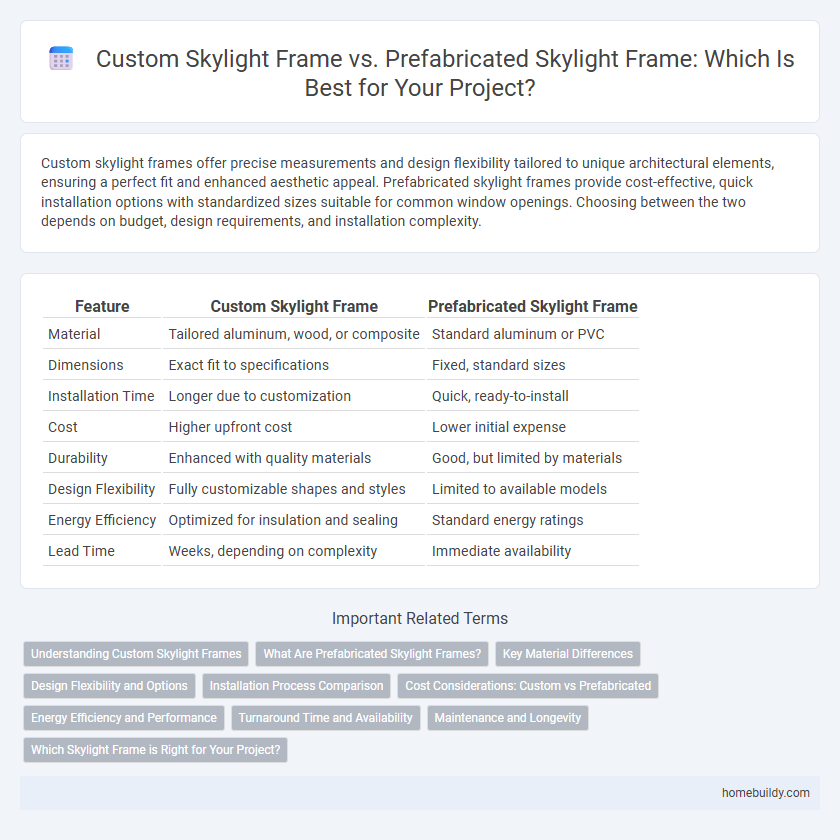 Custom Skylight Frame vs. Prefabricated Skylight Frame: Which Is Best for Your Project?

Custom skylight frames offer precise measurements and design flexibility tailored to unique architectural elements, ensuring a perfect fit and enhanced aesthetic appeal. Prefabricated skylight frames provide cost-effective, quick installation options with standardized sizes suitable for common window openings. Choosing between the two depends on budget, design requirements, and installation complexity.

| Feature | Custom Skylight Frame | Prefabricated Skylight Frame |
|---|---|---|
| Material | Tailored aluminum, wood, or composite | Standard aluminum or PVC |
| Dimensions | Exact fit to specifications | Fixed, standard sizes |
| Installation Time | Longer due to customization | Quick, ready-to-install |
| Cost | Higher upfront cost | Lower initial expense |
| Durability | Enhanced with quality materials | Good, but limited by materials |
| Design Flexibility | Fully customizable shapes and styles | Limited to available models |
| Energy Efficiency | Optimized for insulation and sealing | Standard energy ratings |
| Lead Time | Weeks, depending on complexity | Immediate availability |

Important Related Terms

Understanding Custom Skylight Frames
What Are Prefabricated Skylight Frames?
Key Material Differences
Design Flexibility and Options
Installation Process Comparison
Cost Considerations: Custom vs Prefabricated
Energy Efficiency and Performance
Turnaround Time and Availability
Maintenance and Longevity
Which Skylight Frame is Right for Your Project?

homebuildy.com