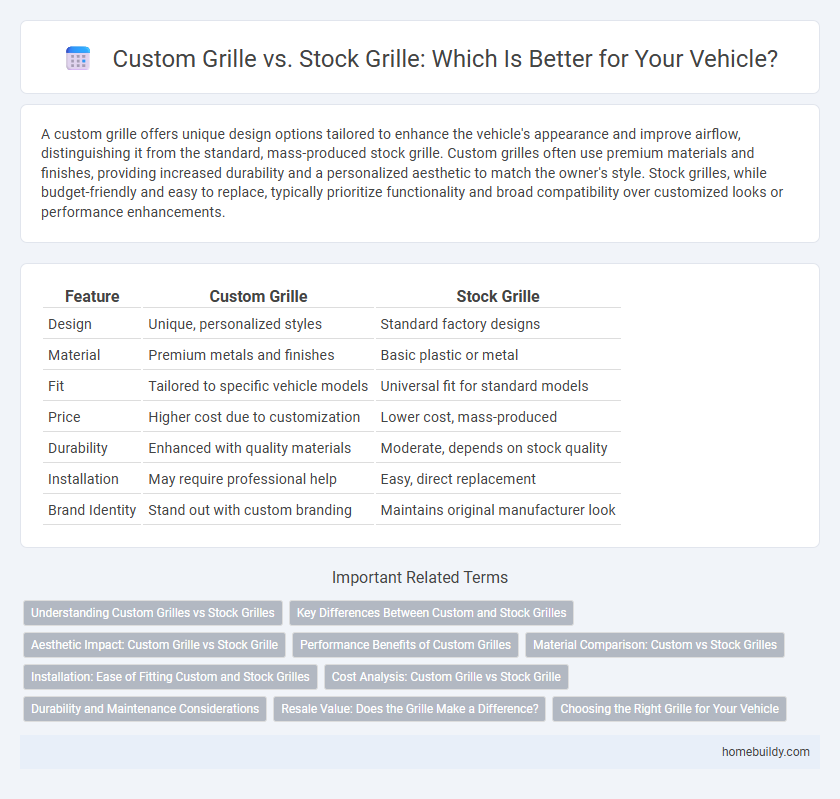 Custom Grille vs. Stock Grille: Which Is Better for Your Vehicle?

A custom grille offers unique design options tailored to enhance the vehicle's appearance and improve airflow, distinguishing it from the standard, mass-produced stock grille. Custom grilles often use premium materials and finishes, providing increased durability and a personalized aesthetic to match the owner's style. Stock grilles, while budget-friendly and easy to replace, typically prioritize functionality and broad compatibility over customized looks or performance enhancements.

| Feature | Custom Grille | Stock Grille |
|---|---|---|
| Design | Unique, personalized styles | Standard factory designs |
| Material | Premium metals and finishes | Basic plastic or metal |
| Fit | Tailored to specific vehicle models | Universal fit for standard models |
| Price | Higher cost due to customization | Lower cost, mass-produced |
| Durability | Enhanced with quality materials | Moderate, depends on stock quality |
| Installation | May require professional help | Easy, direct replacement |
| Brand Identity | Stand out with custom branding | Maintains original manufacturer look |

Important Related Terms

Understanding Custom Grilles vs Stock Grilles
Key Differences Between Custom and Stock Grilles
Aesthetic Impact: Custom Grille vs Stock Grille
Performance Benefits of Custom Grilles
Material Comparison: Custom vs Stock Grilles
Installation: Ease of Fitting Custom and Stock Grilles
Cost Analysis: Custom Grille vs Stock Grille
Durability and Maintenance Considerations
Resale Value: Does the Grille Make a Difference?
Choosing the Right Grille for Your Vehicle

homebuildy.com