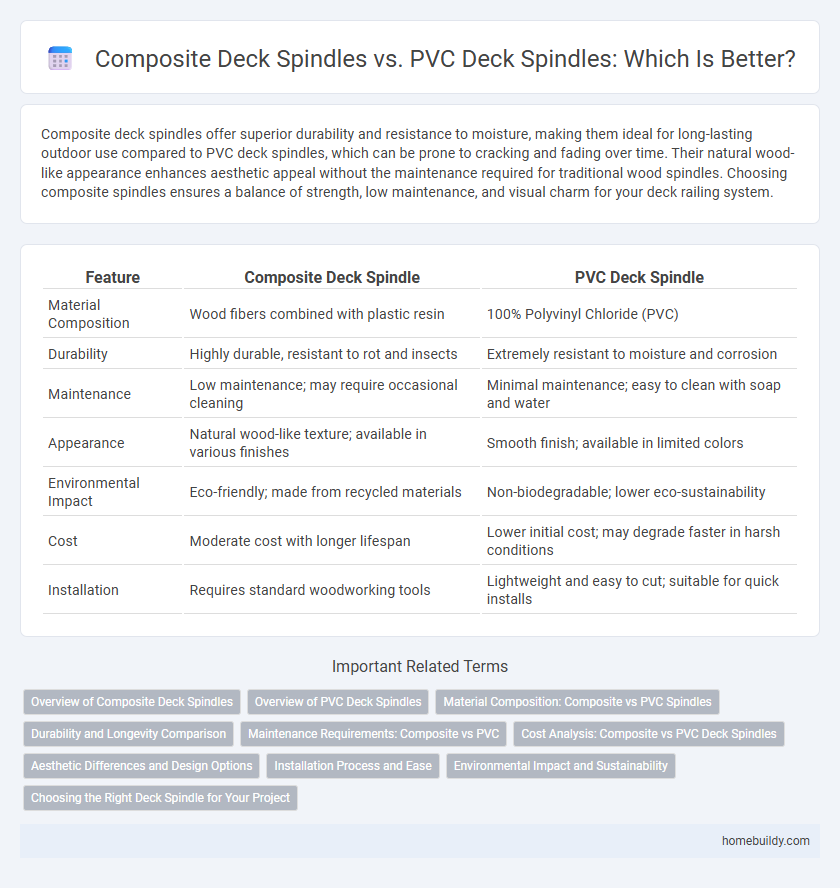 Composite Deck Spindles vs. PVC Deck Spindles: Which Is Better?

Composite deck spindles offer superior durability and resistance to moisture, making them ideal for long-lasting outdoor use compared to PVC deck spindles, which can be prone to cracking and fading over time. Their natural wood-like appearance enhances aesthetic appeal without the maintenance required for traditional wood spindles. Choosing composite spindles ensures a balance of strength, low maintenance, and visual charm for your deck railing system.

| Feature | Composite Deck Spindle | PVC Deck Spindle |
|---|---|---|
| Material Composition | Wood fibers combined with plastic resin | 100% Polyvinyl Chloride (PVC) |
| Durability | Highly durable, resistant to rot and insects | Extremely resistant to moisture and corrosion |
| Maintenance | Low maintenance; may require occasional cleaning | Minimal maintenance; easy to clean with soap and water |
| Appearance | Natural wood-like texture; available in various finishes | Smooth finish; available in limited colors |
| Environmental Impact | Eco-friendly; made from recycled materials | Non-biodegradable; lower eco-sustainability |
| Cost | Moderate cost with longer lifespan | Lower initial cost; may degrade faster in harsh conditions |
| Installation | Requires standard woodworking tools | Lightweight and easy to cut; suitable for quick installs |

Important Related Terms

Overview of Composite Deck Spindles
Overview of PVC Deck Spindles
Material Composition: Composite vs PVC Spindles
Durability and Longevity Comparison
Maintenance Requirements: Composite vs PVC
Cost Analysis: Composite vs PVC Deck Spindles
Aesthetic Differences and Design Options
Installation Process and Ease
Environmental Impact and Sustainability
Choosing the Right Deck Spindle for Your Project

homebuildy.com